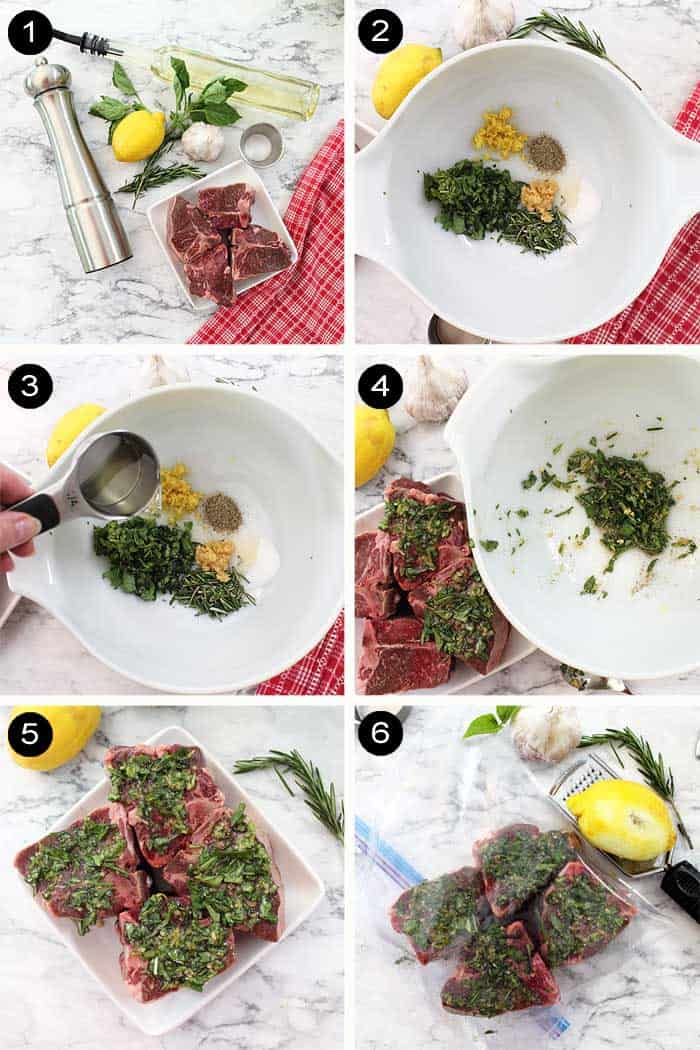 1

2

3

4

5

6