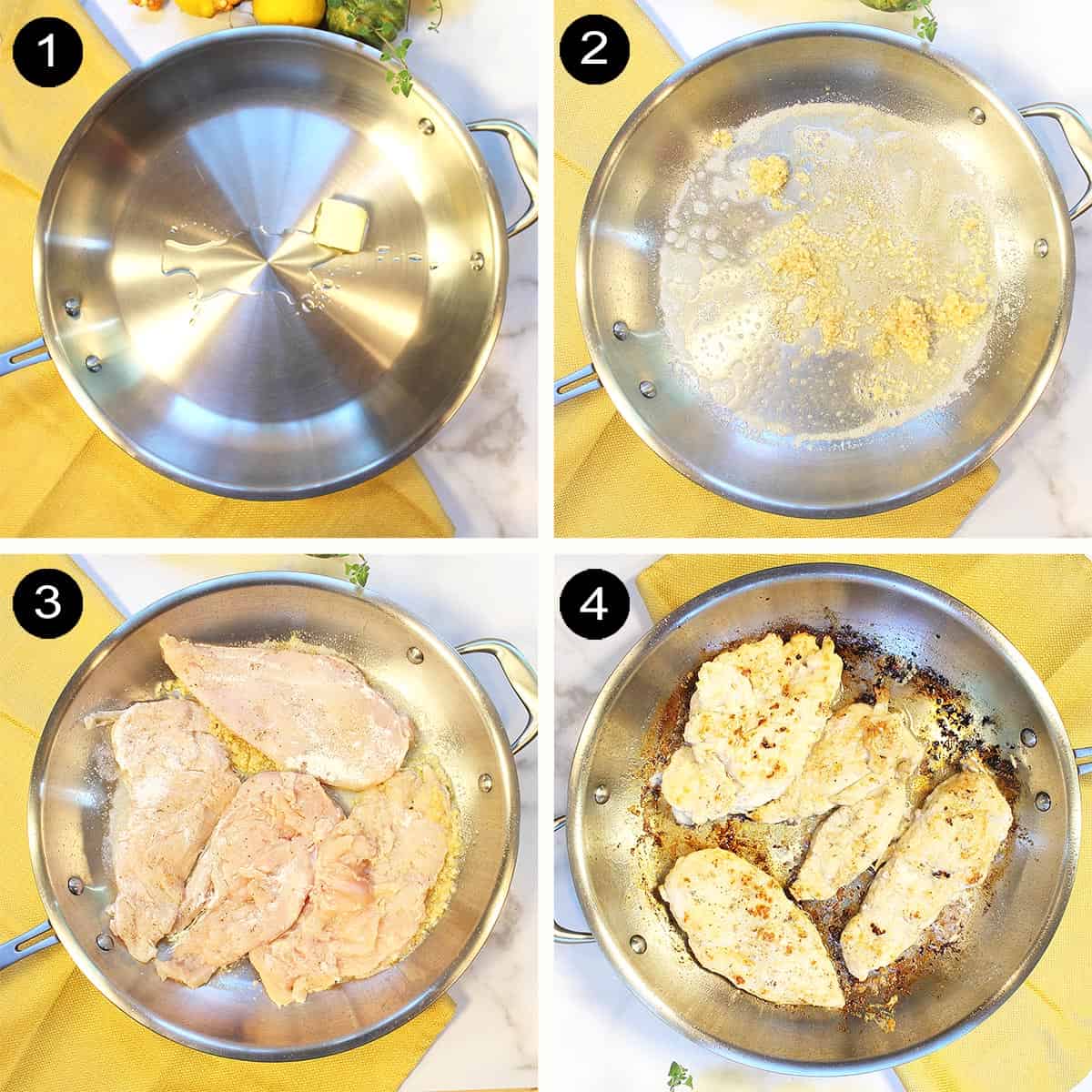 1

2

3

4