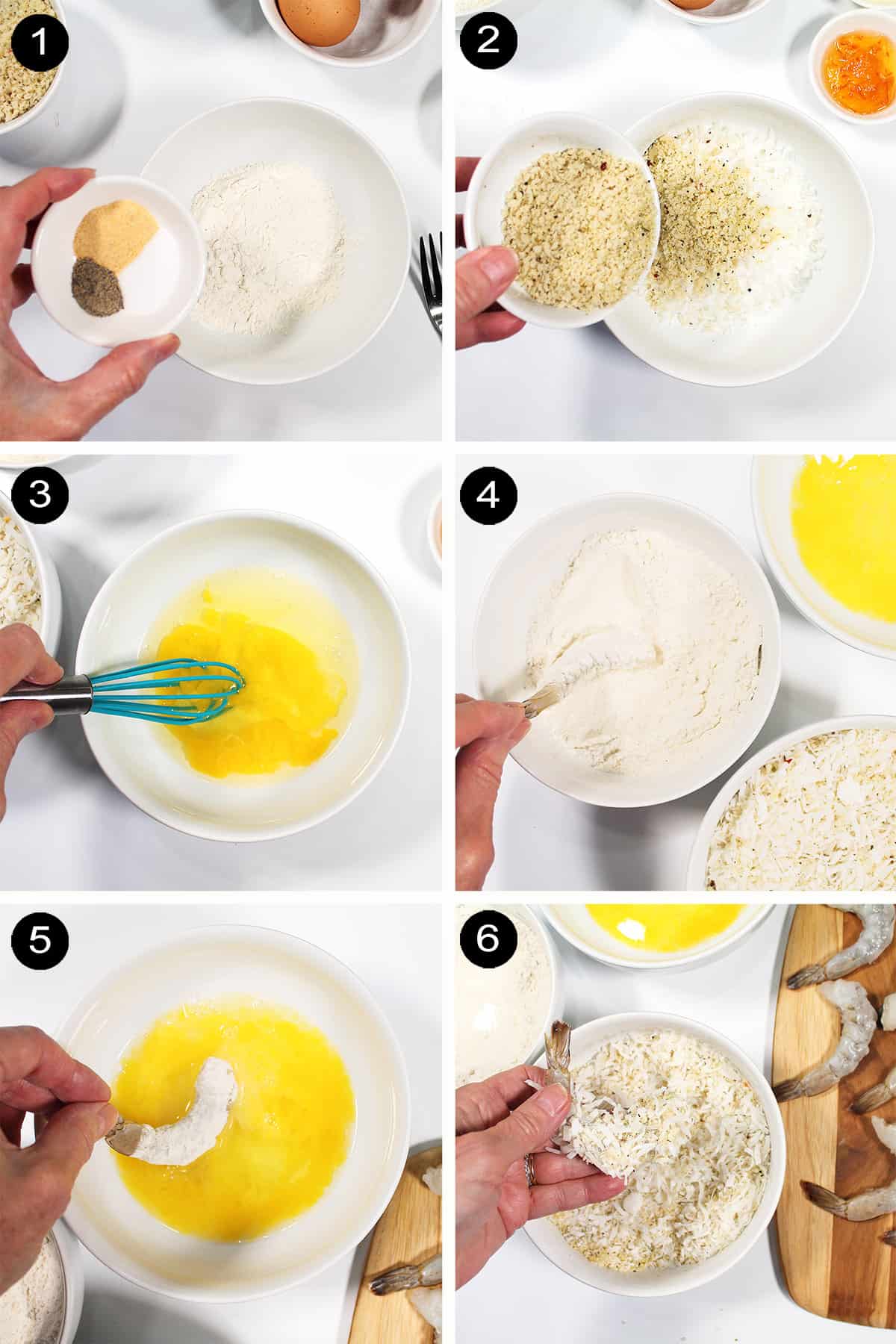 1

2

3

4

5

6