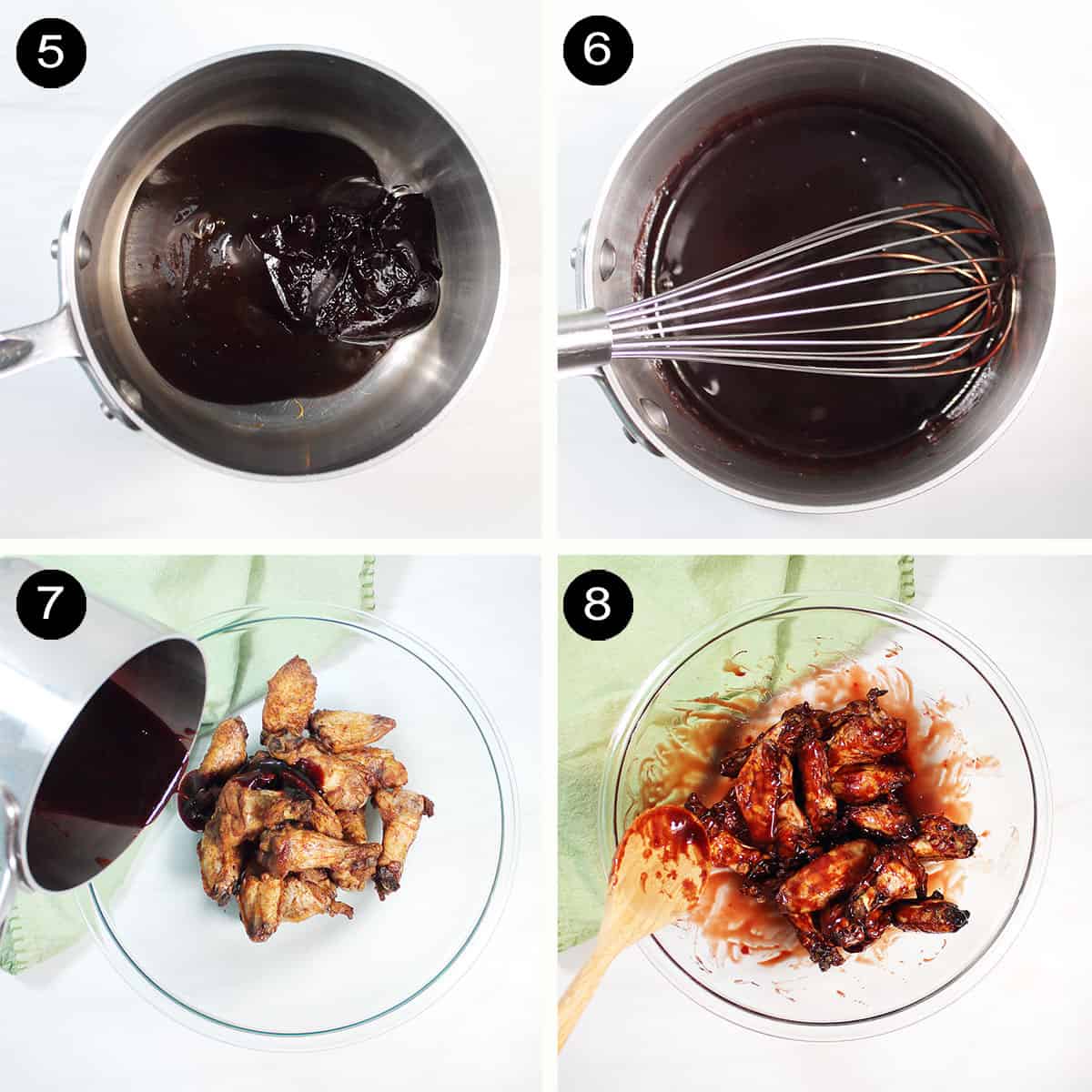 5

6

7

8