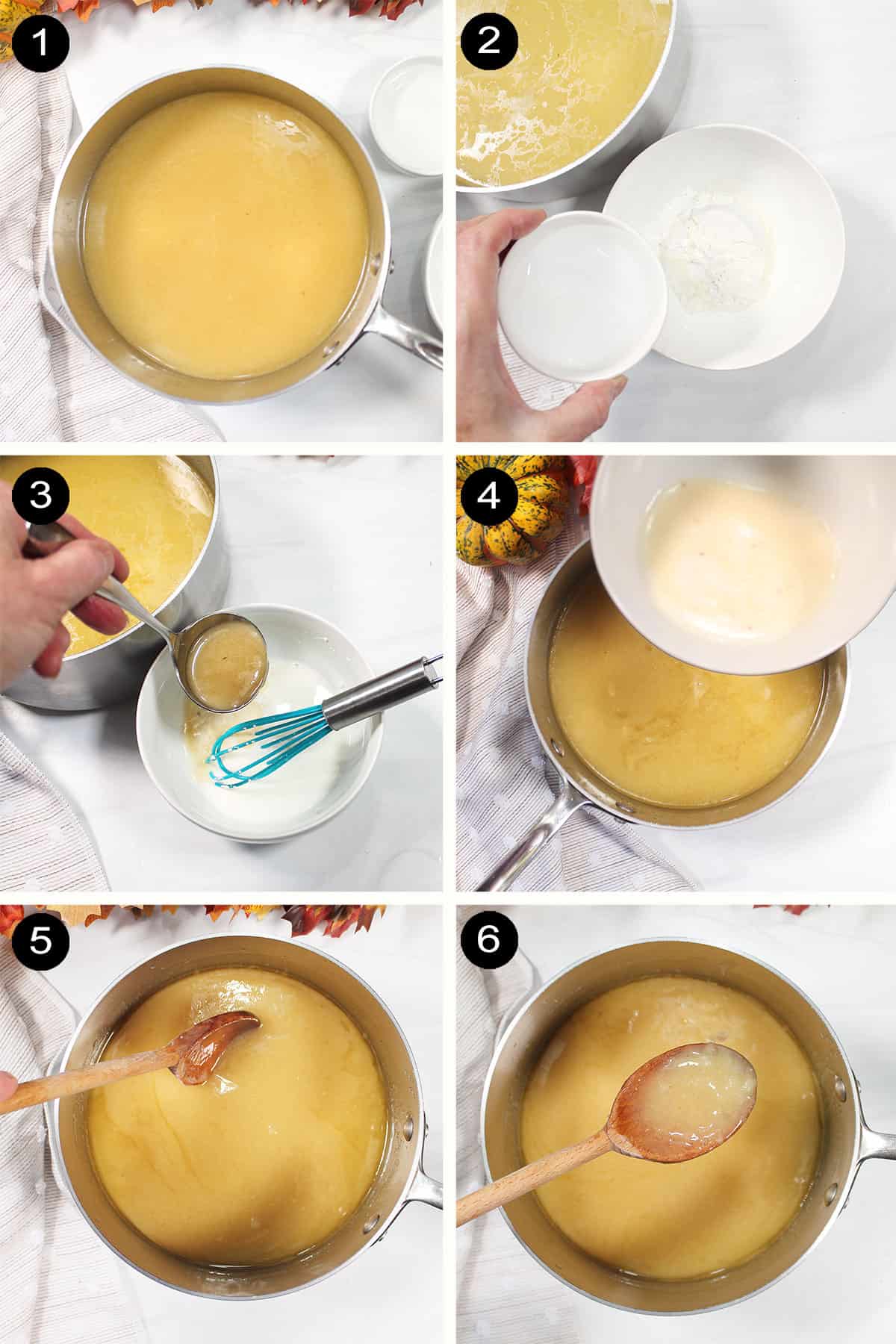 1
2
3
4
5
6