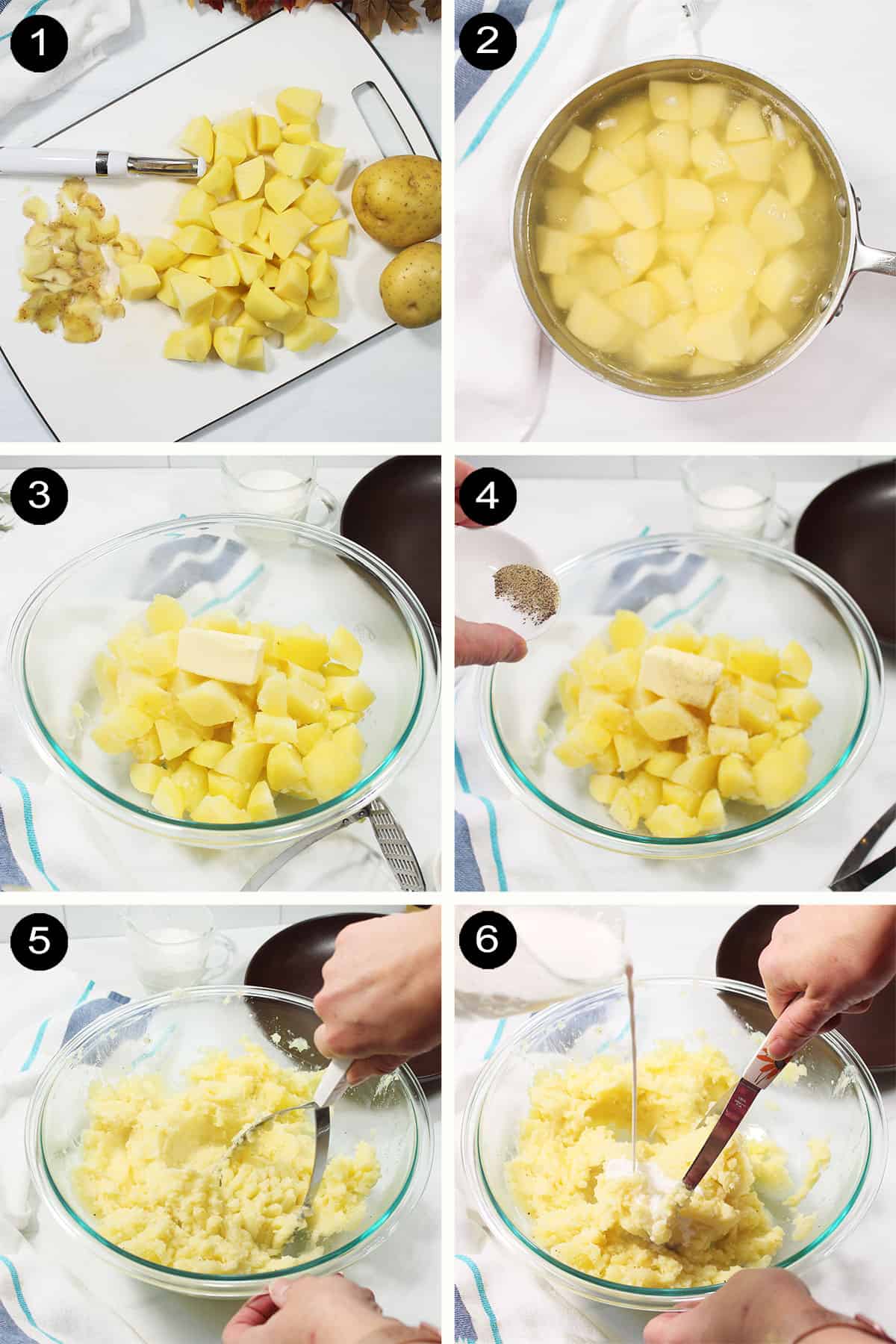 1

2

3

4

5

6