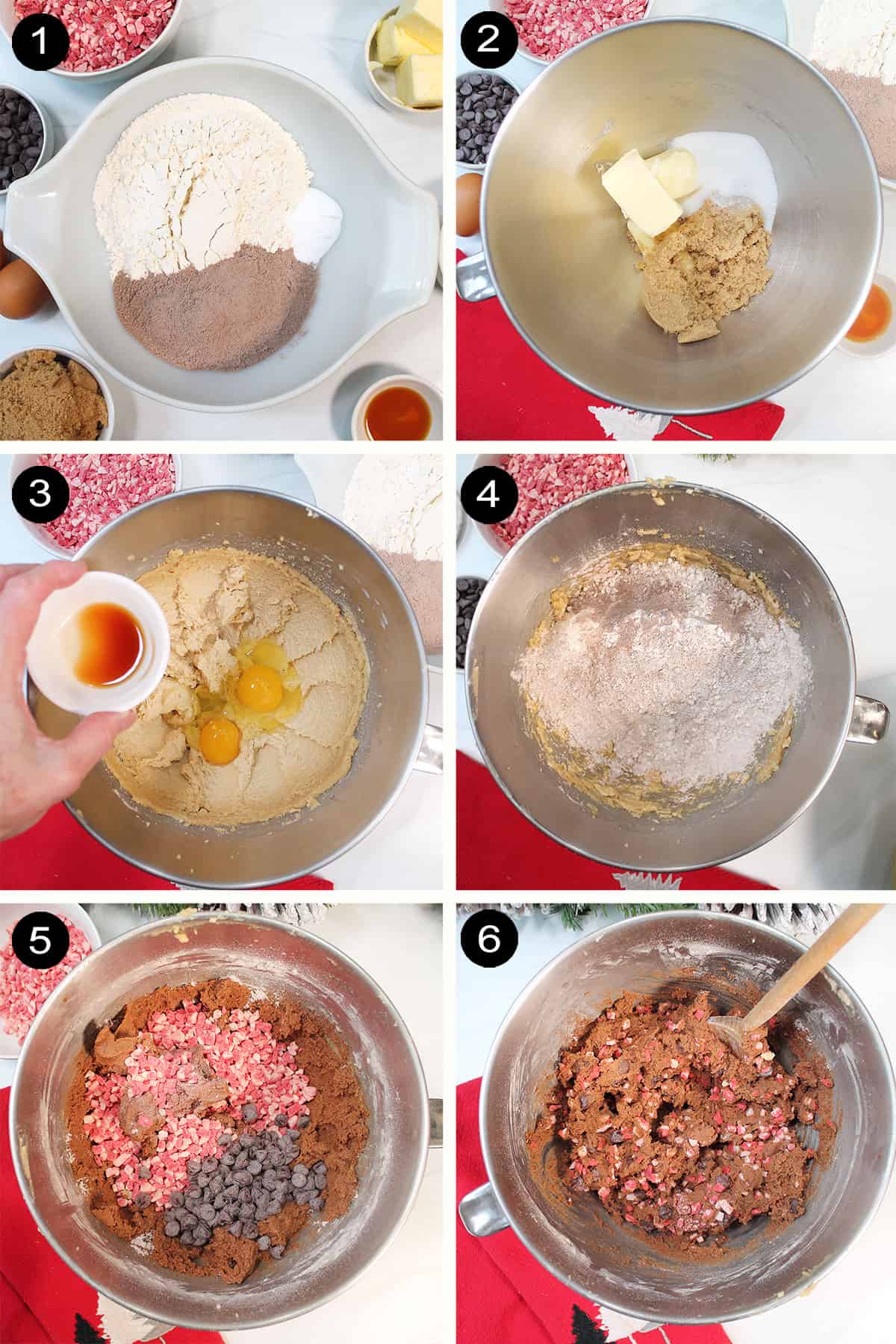 1

2

3

4

5

6