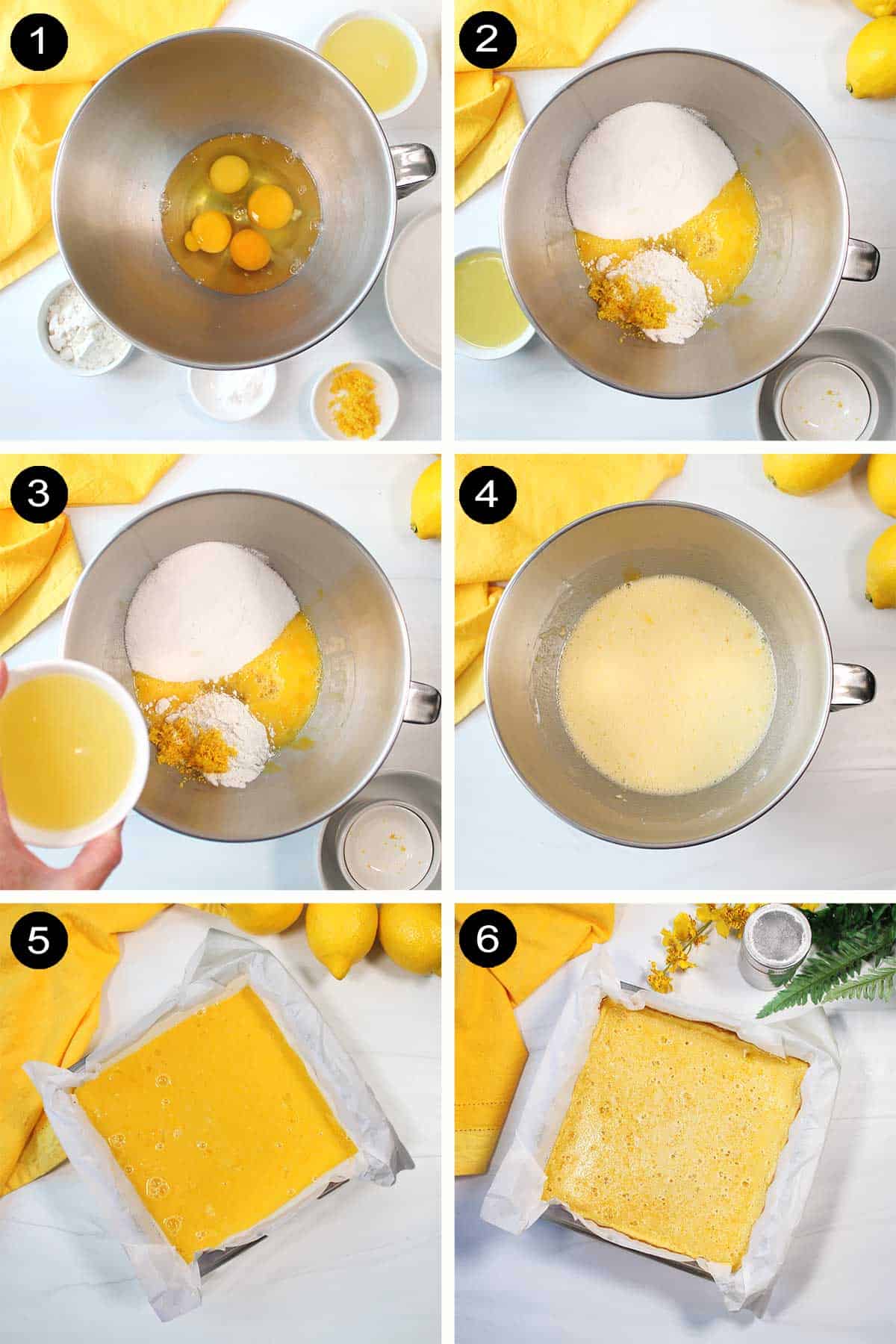 1

2

3

4

5

6