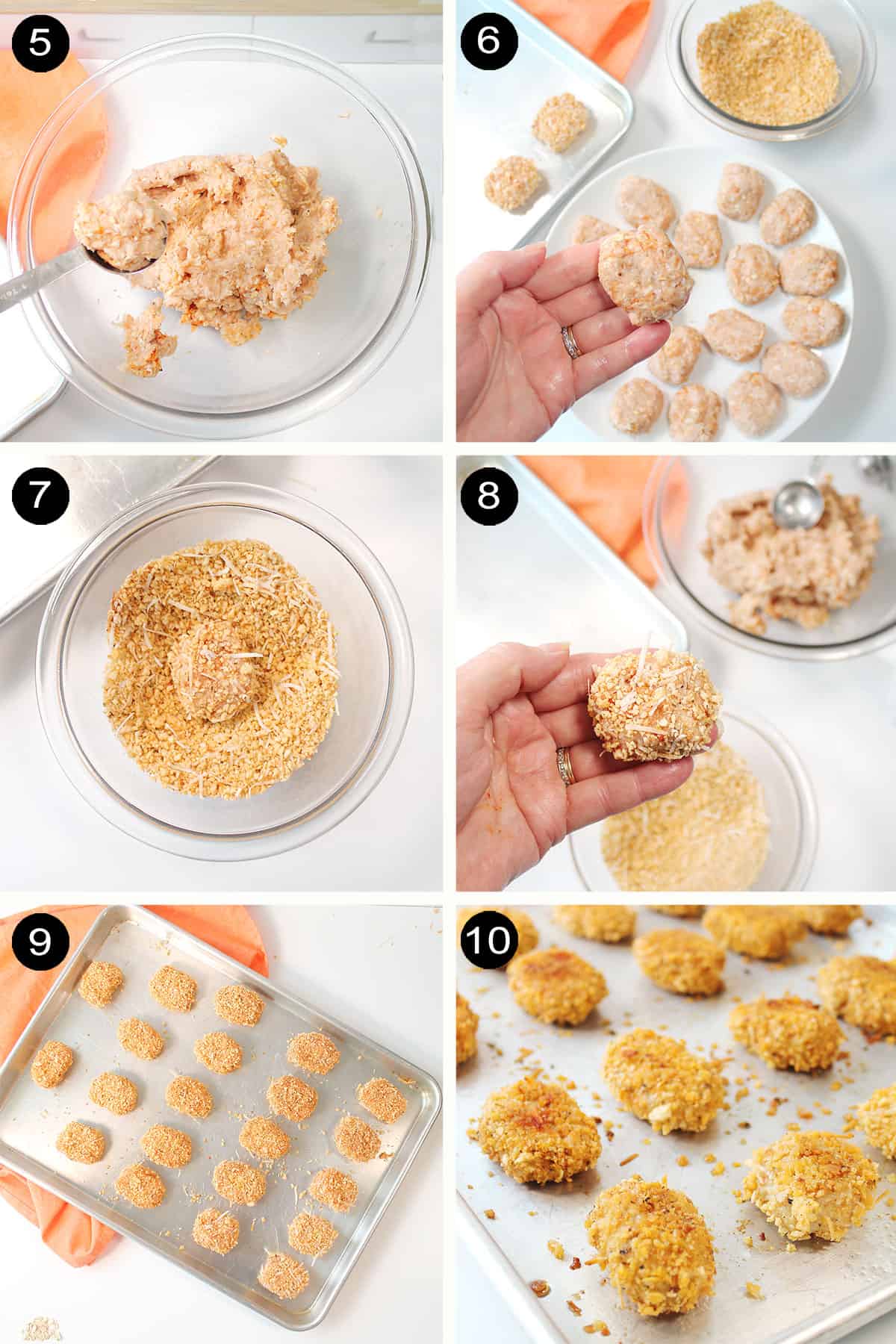 5

6

7

8

9

10