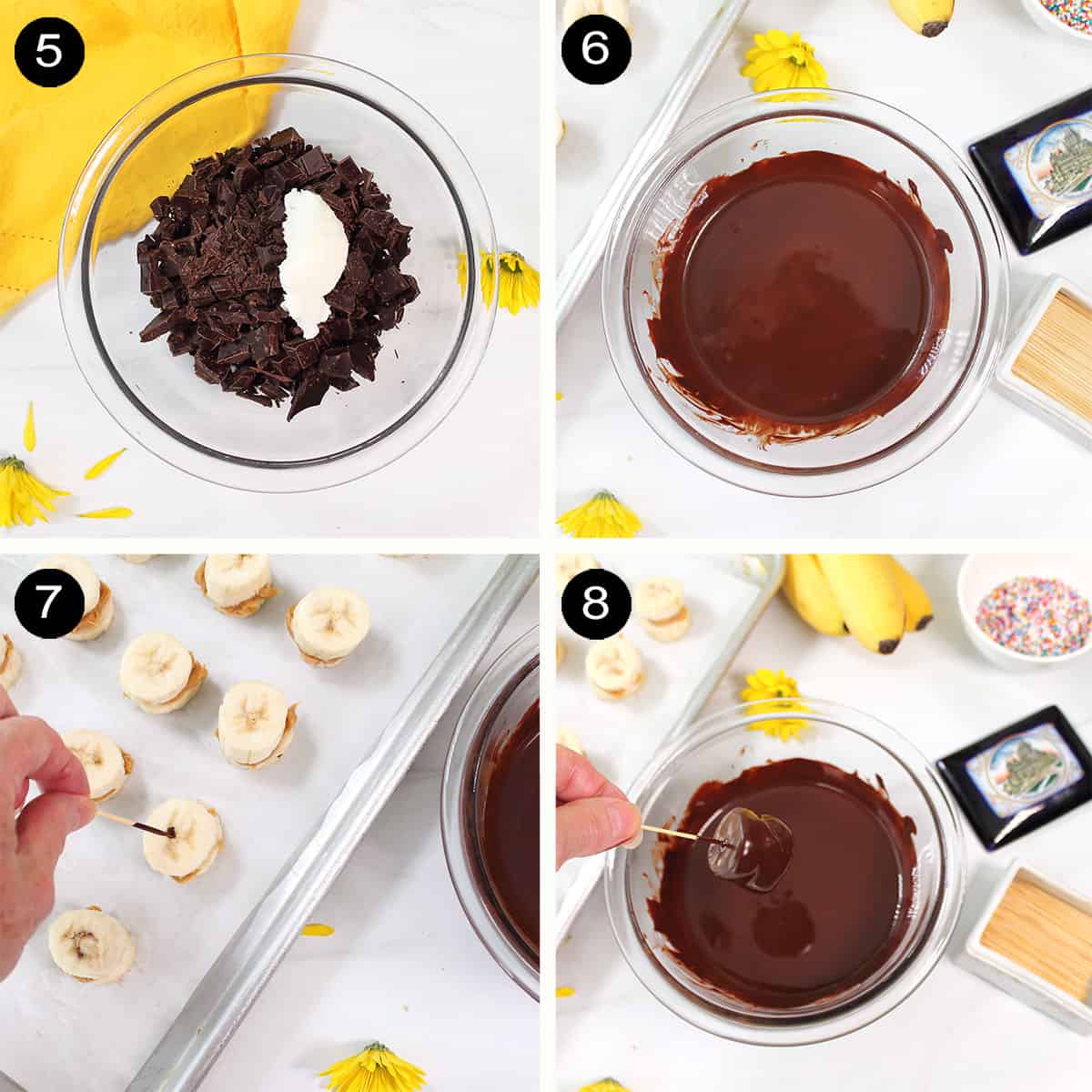 5

6

7

8