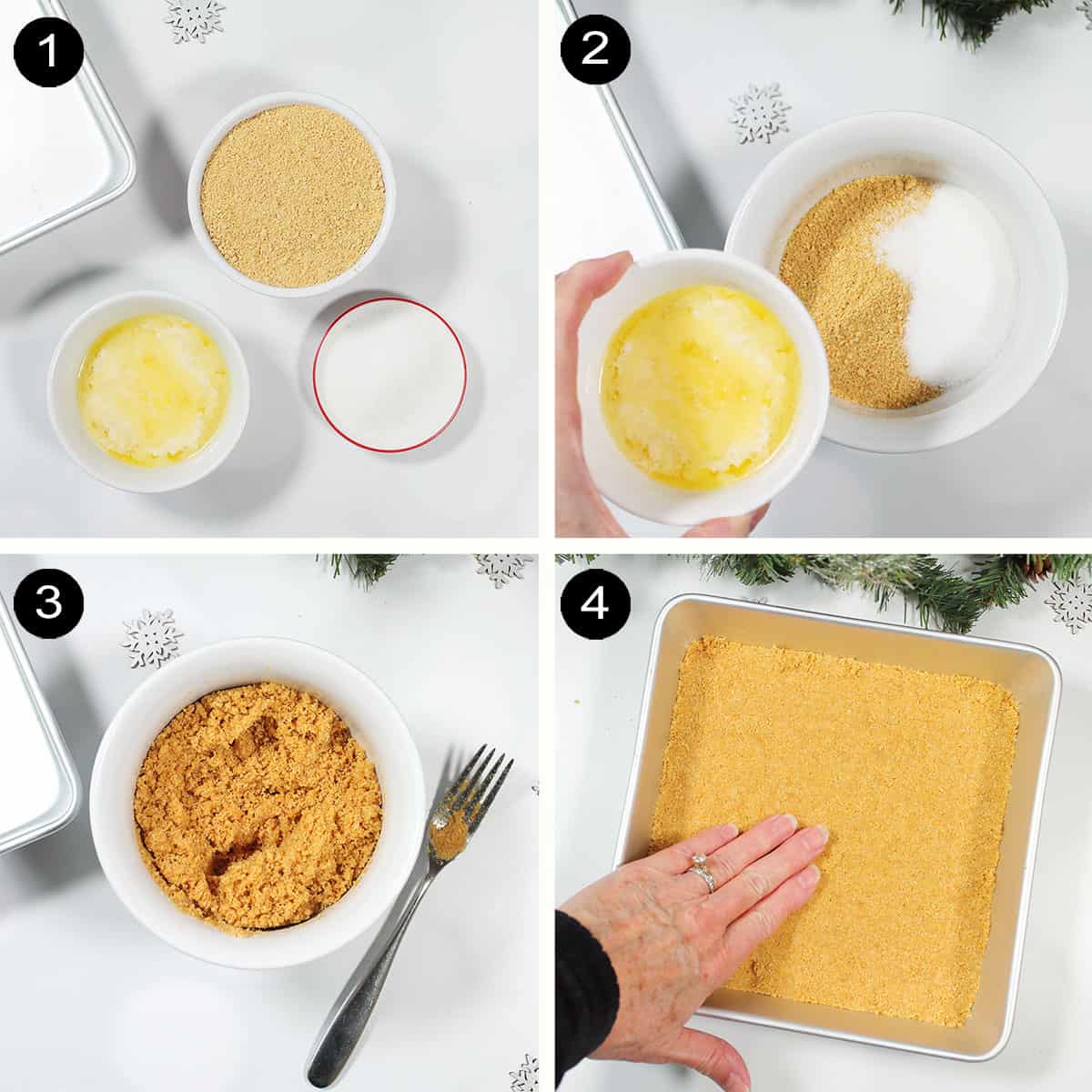 1
2
3
4