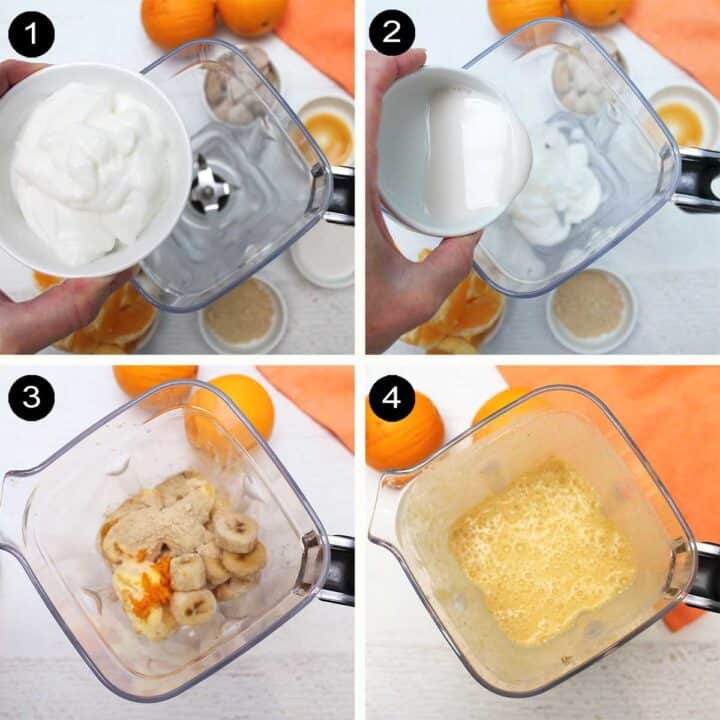 1

2

3

4