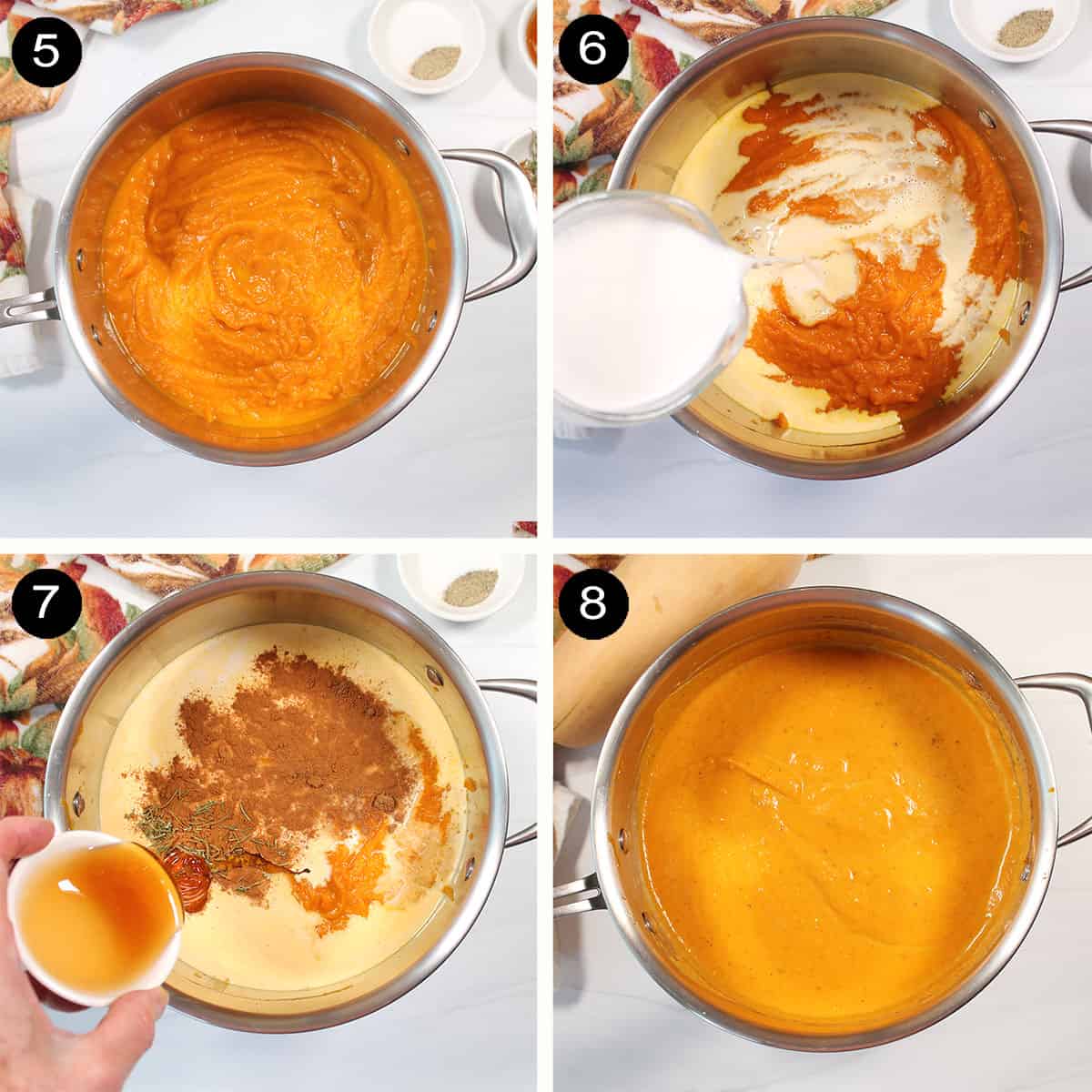 5

6

7

8