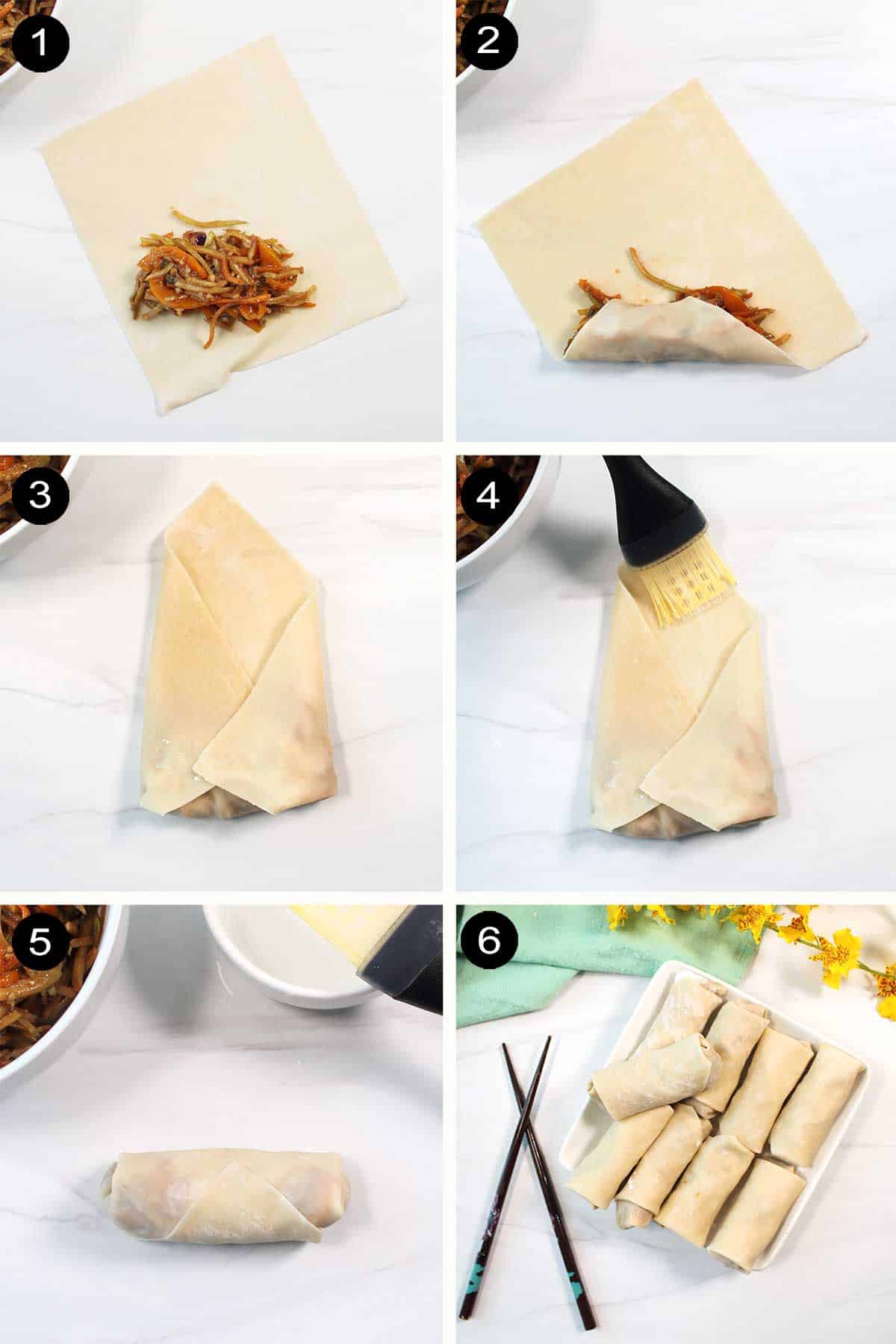 1

2

3

4

5

6