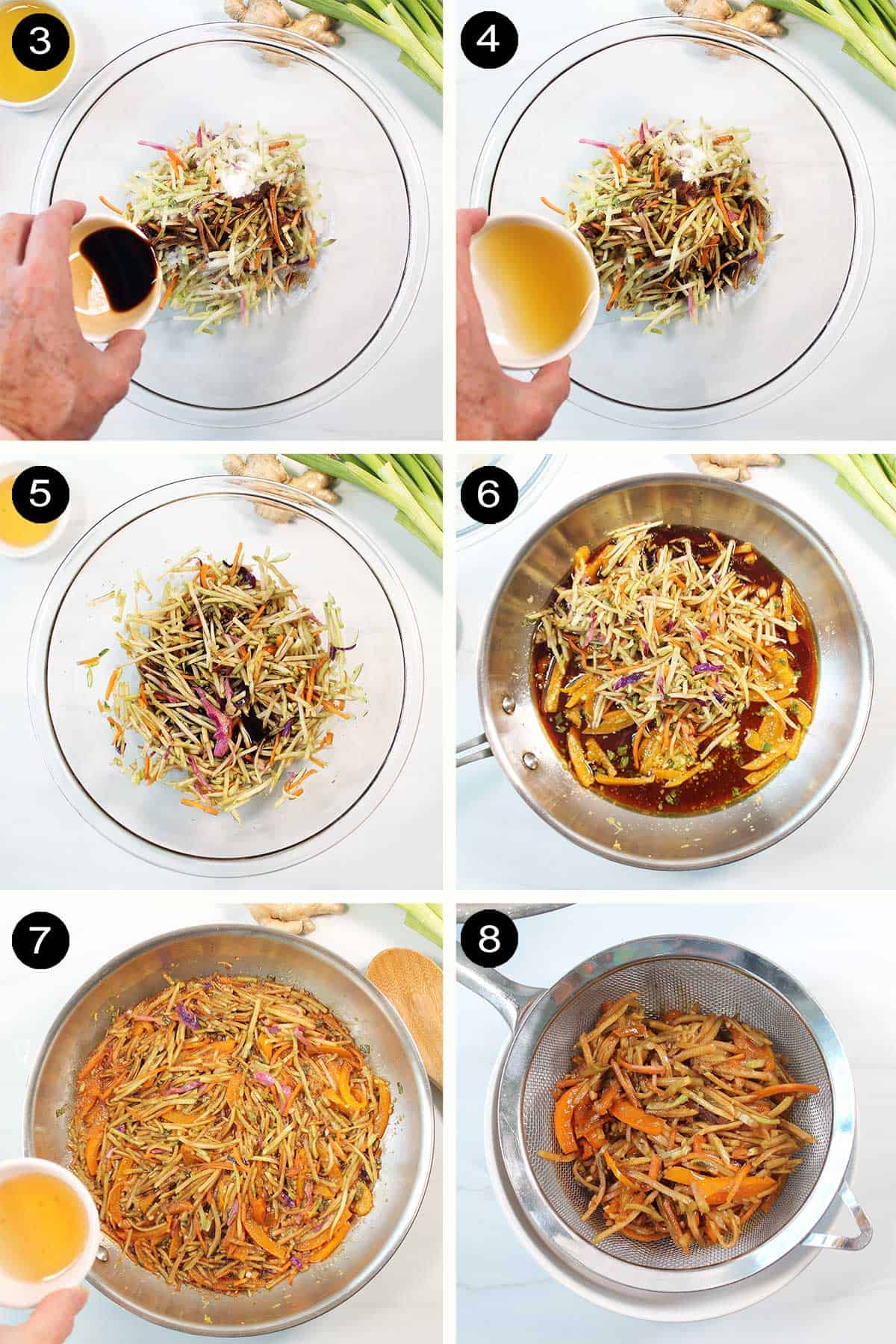 3

4

5

6

7

8