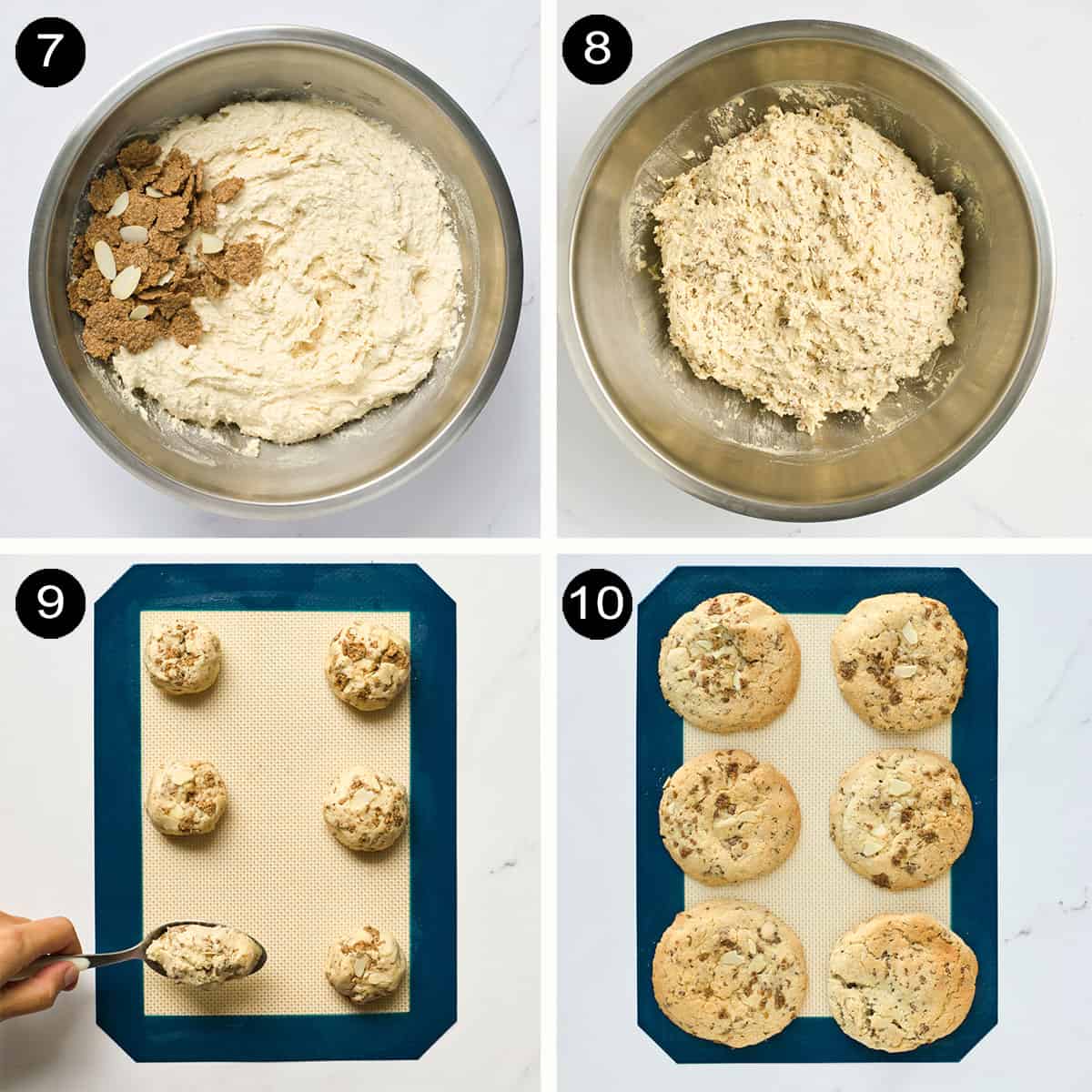 7

8

9

10