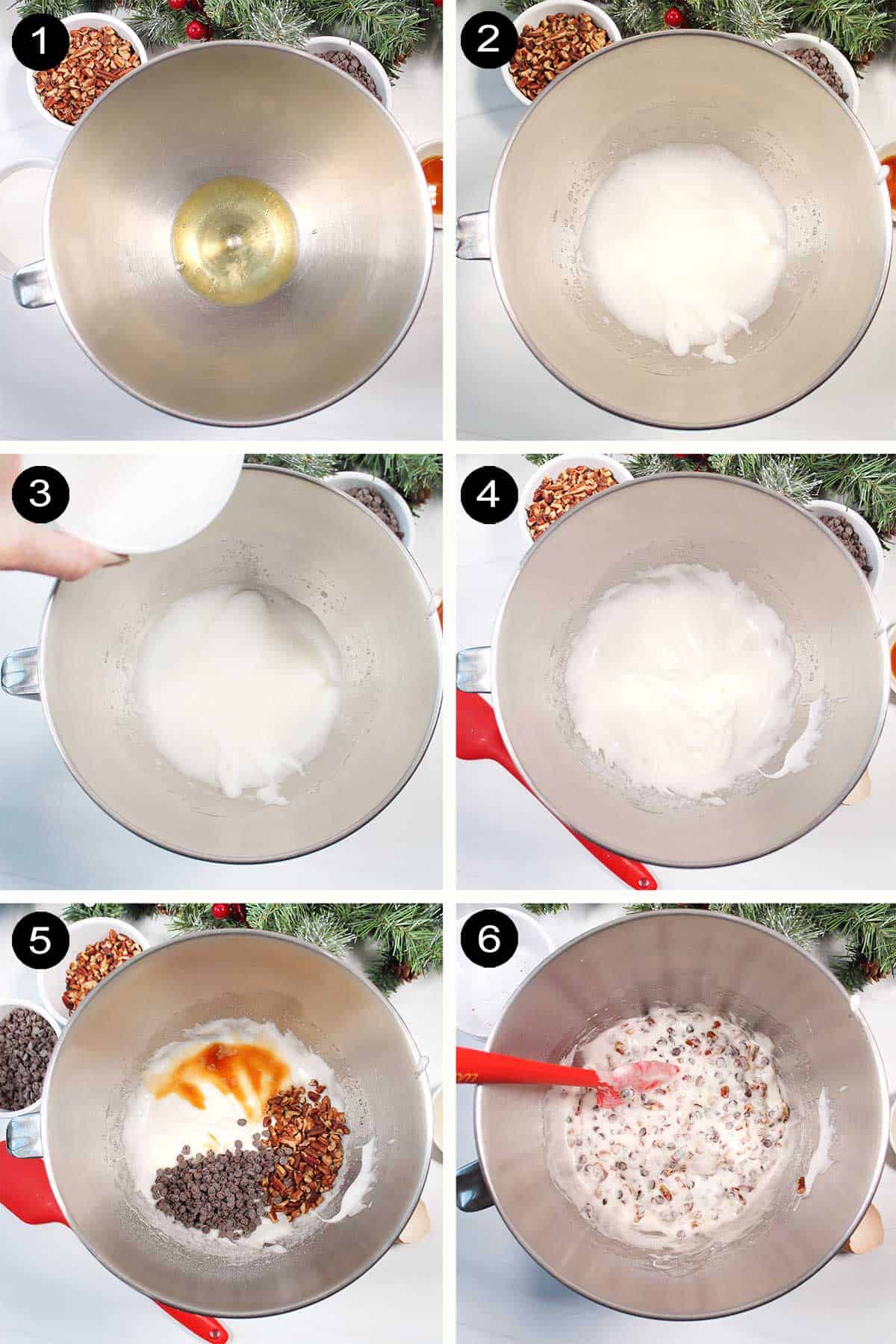 1
2
3
4
5
6