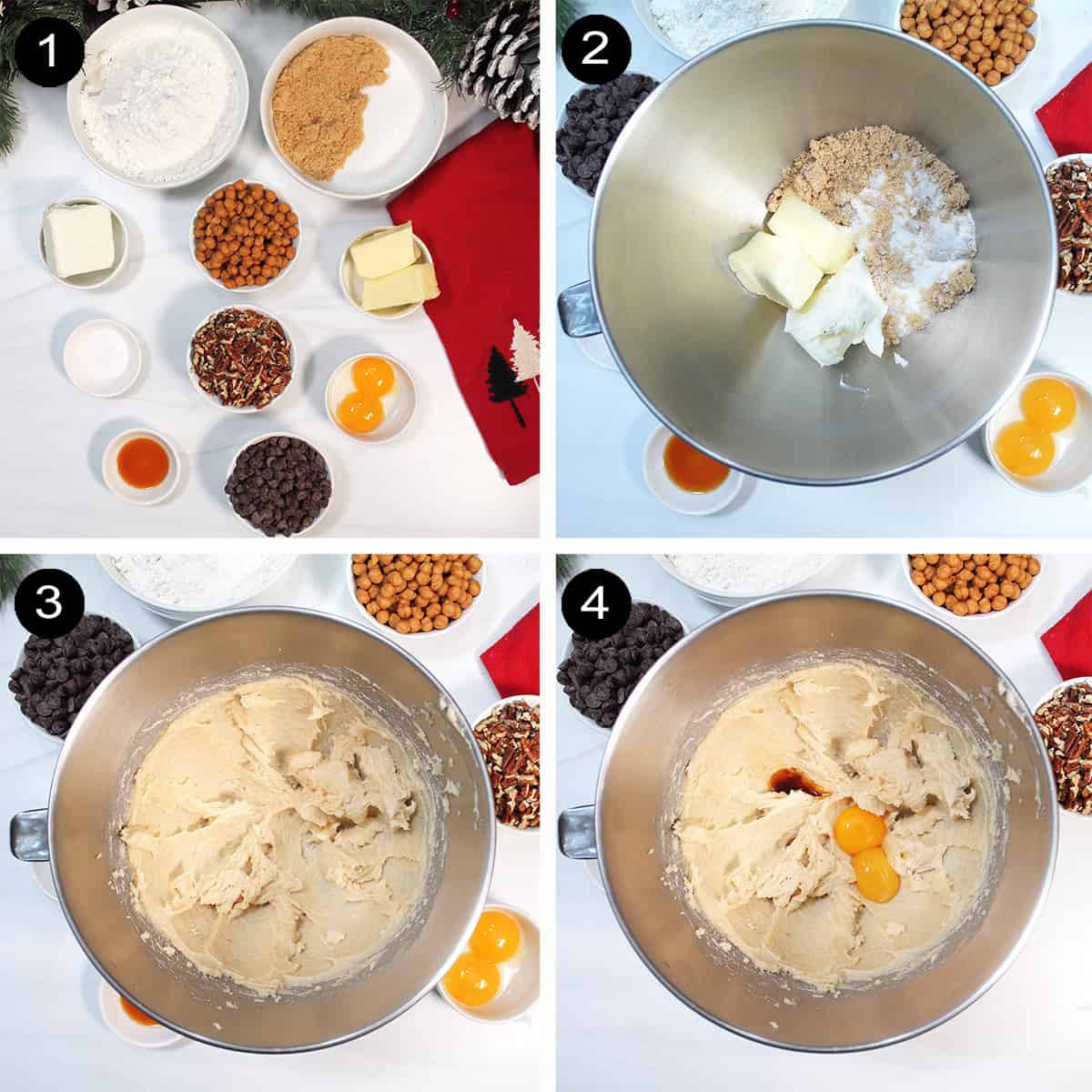 1

2

3

4