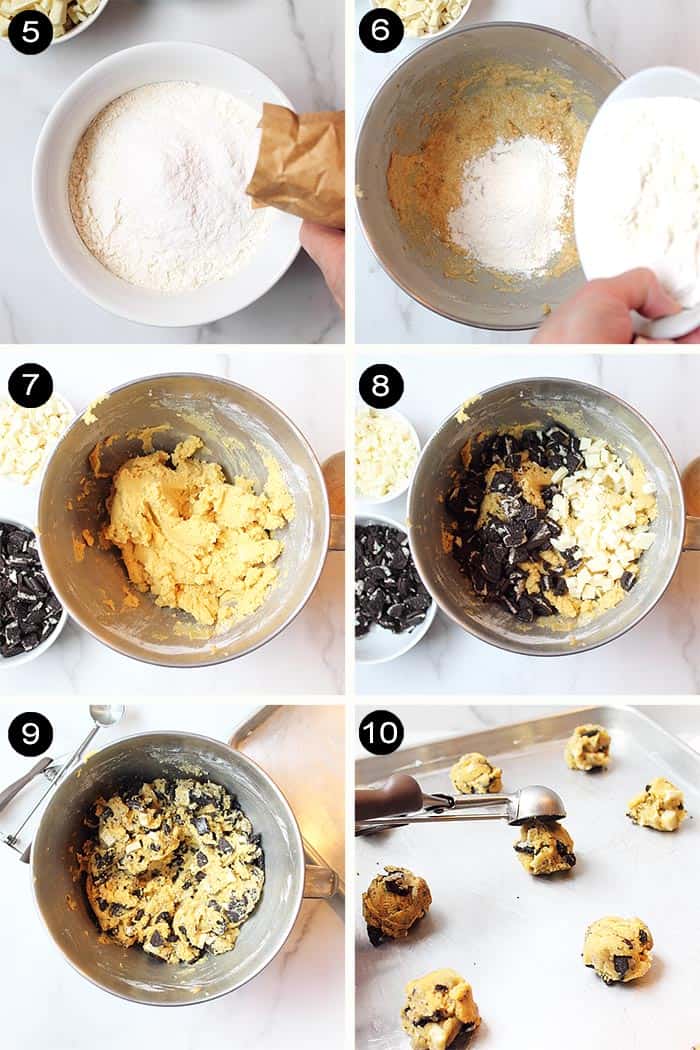 5
6
7
8
9
10