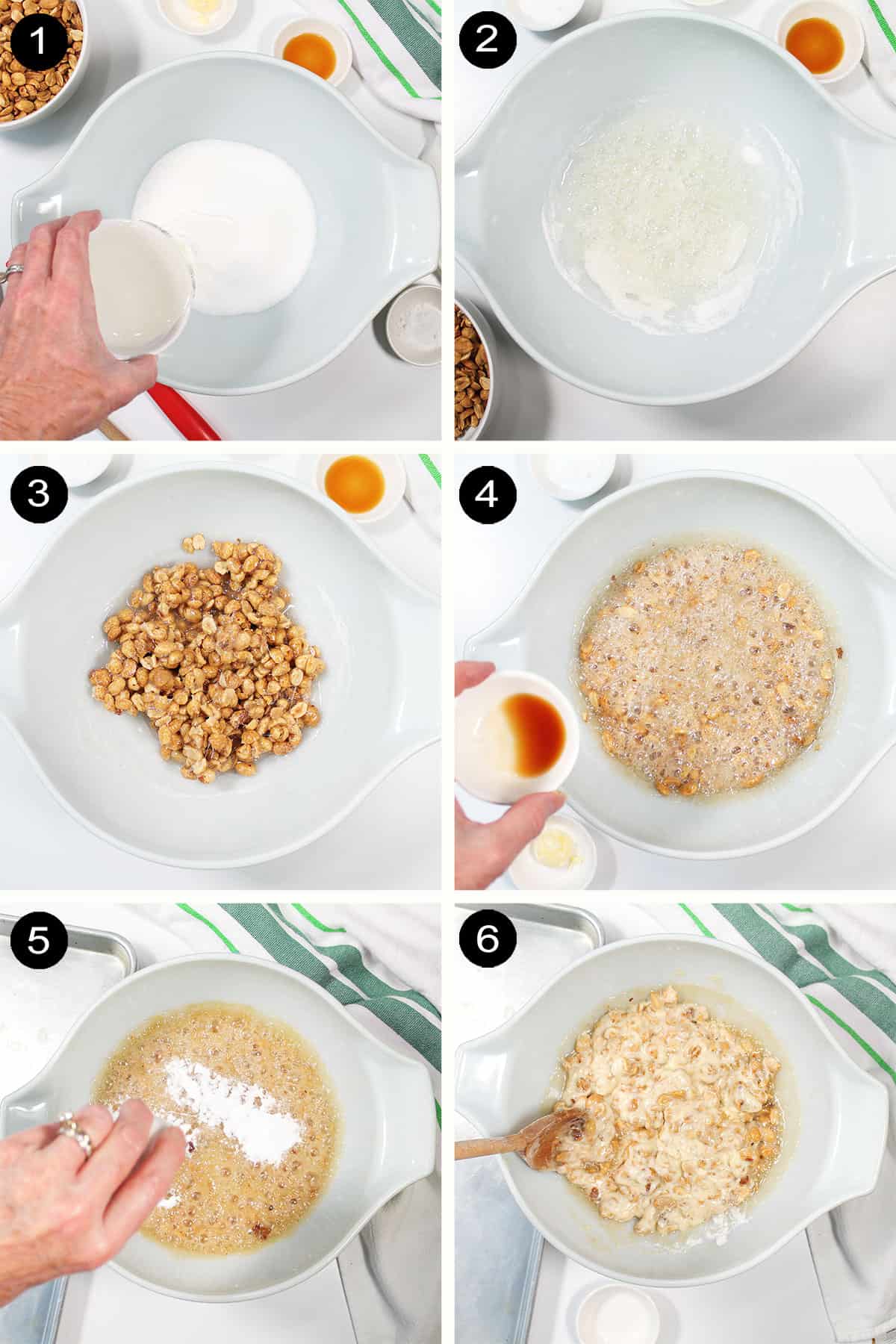 1

2

3

4

5

6