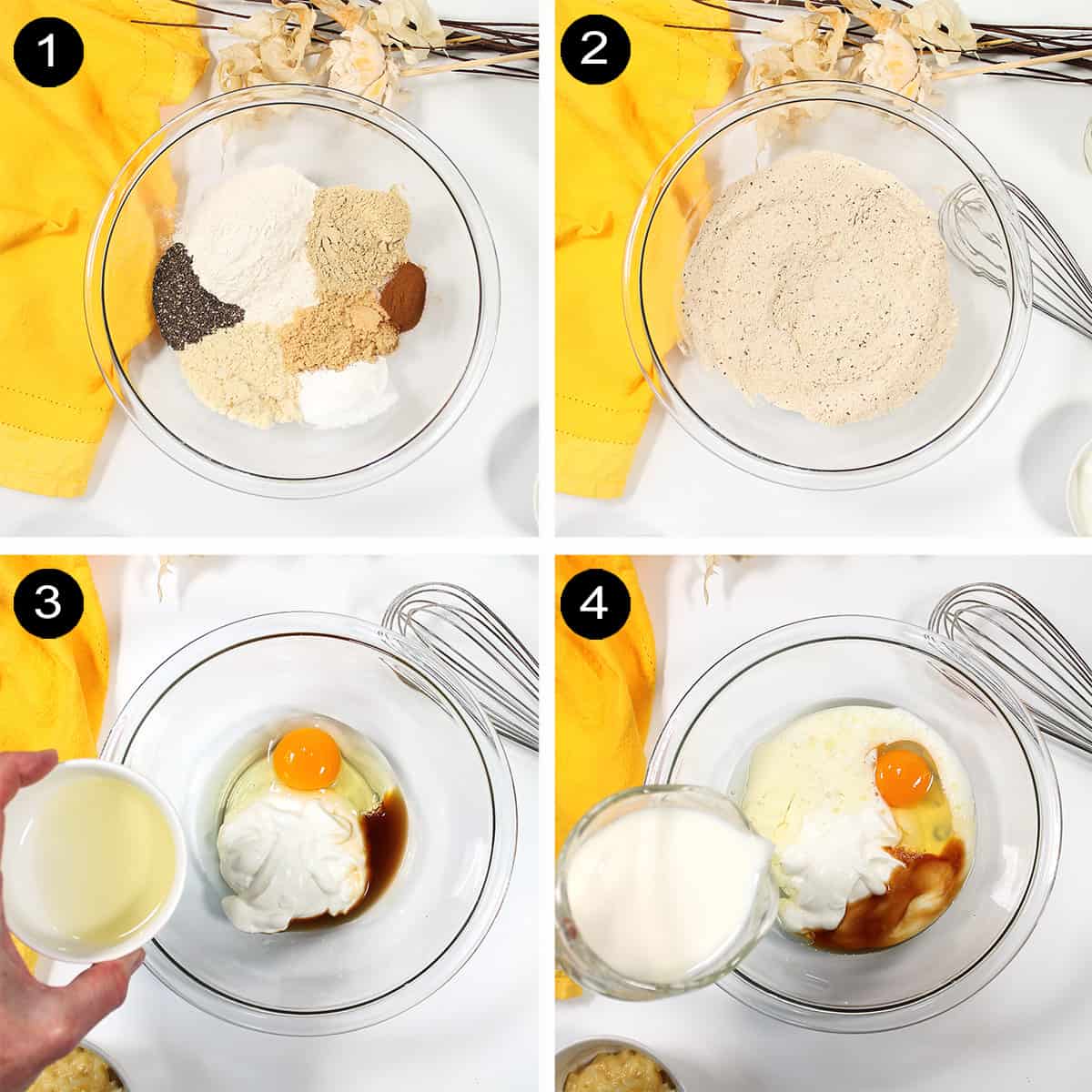 1

2

3

4