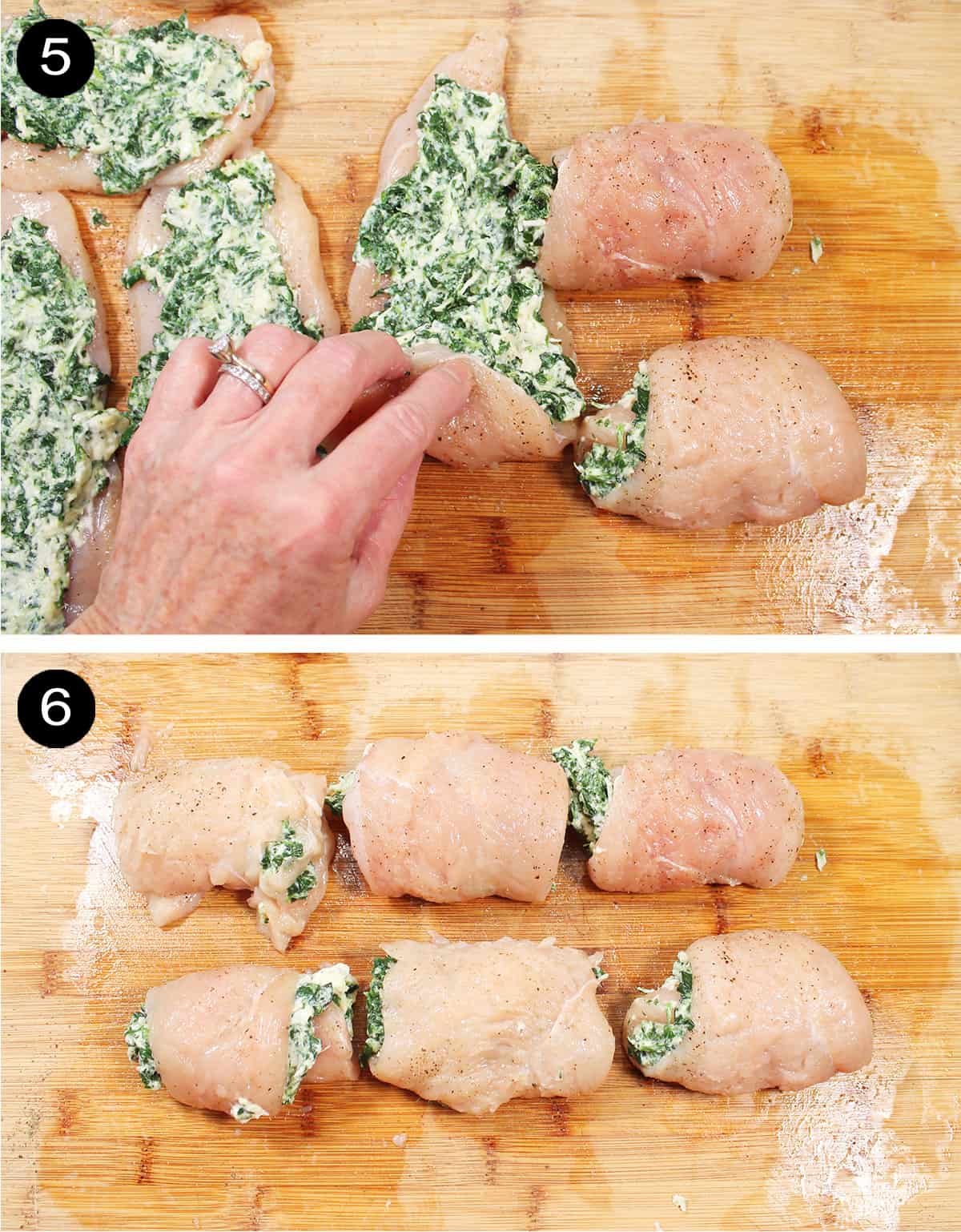 5

6