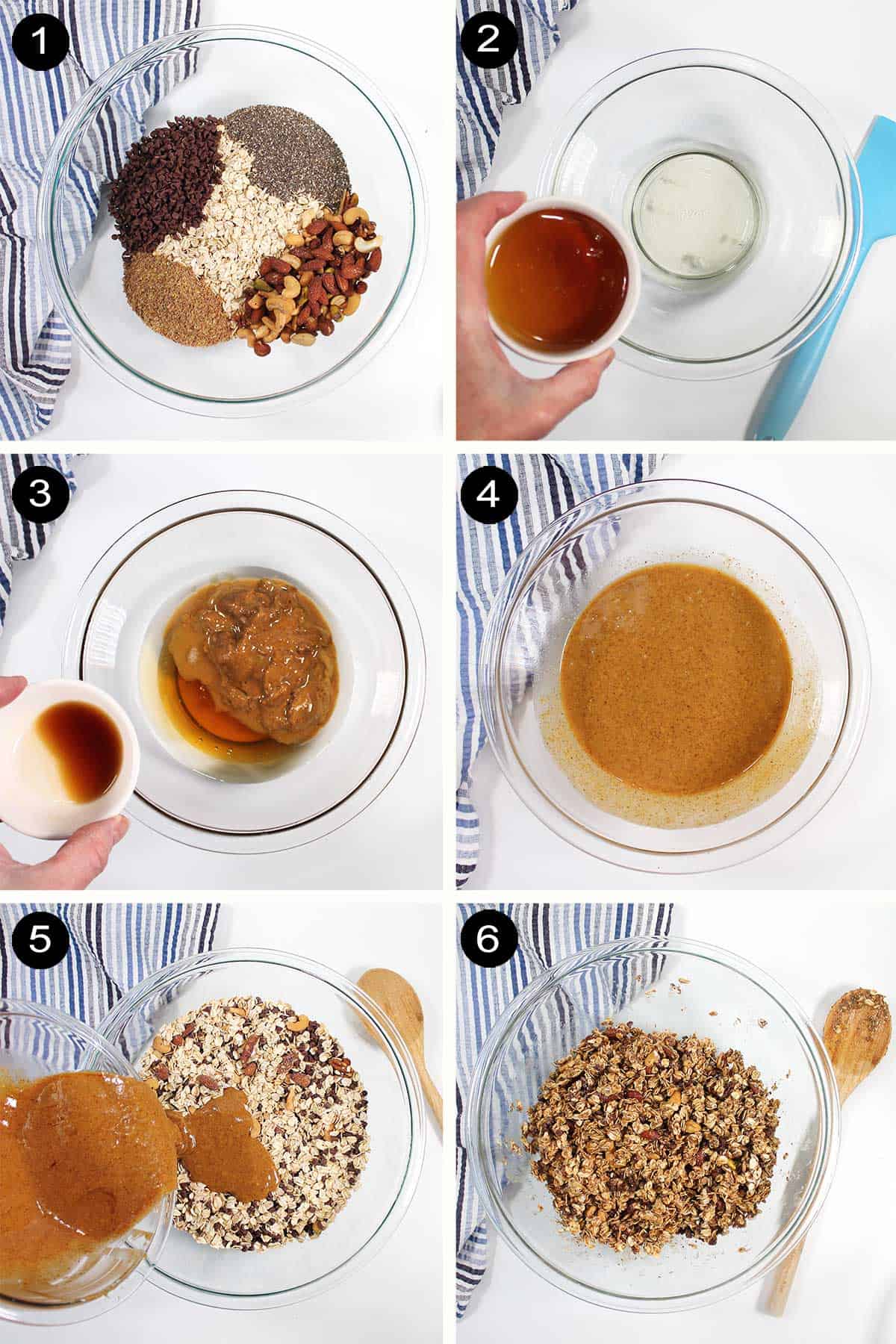 1

2

3

4

5

6