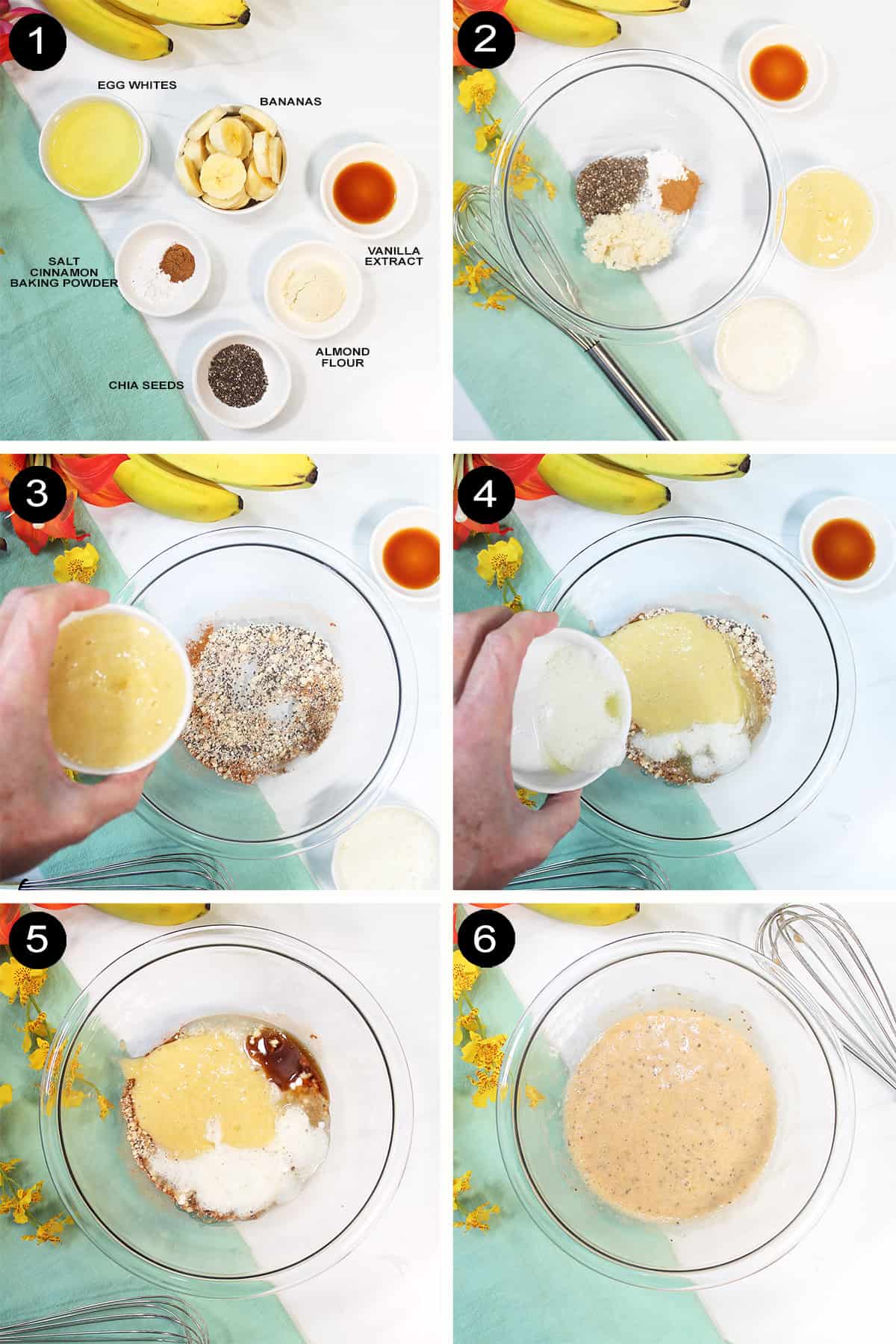 1

EGG WHITES

BANANAS

SALT
CINNAMON
BAKING POWDER

VANILLA
EXTRACT

ALMOND
FLOUR

CHIA SEEDS

2

3

4

5

6