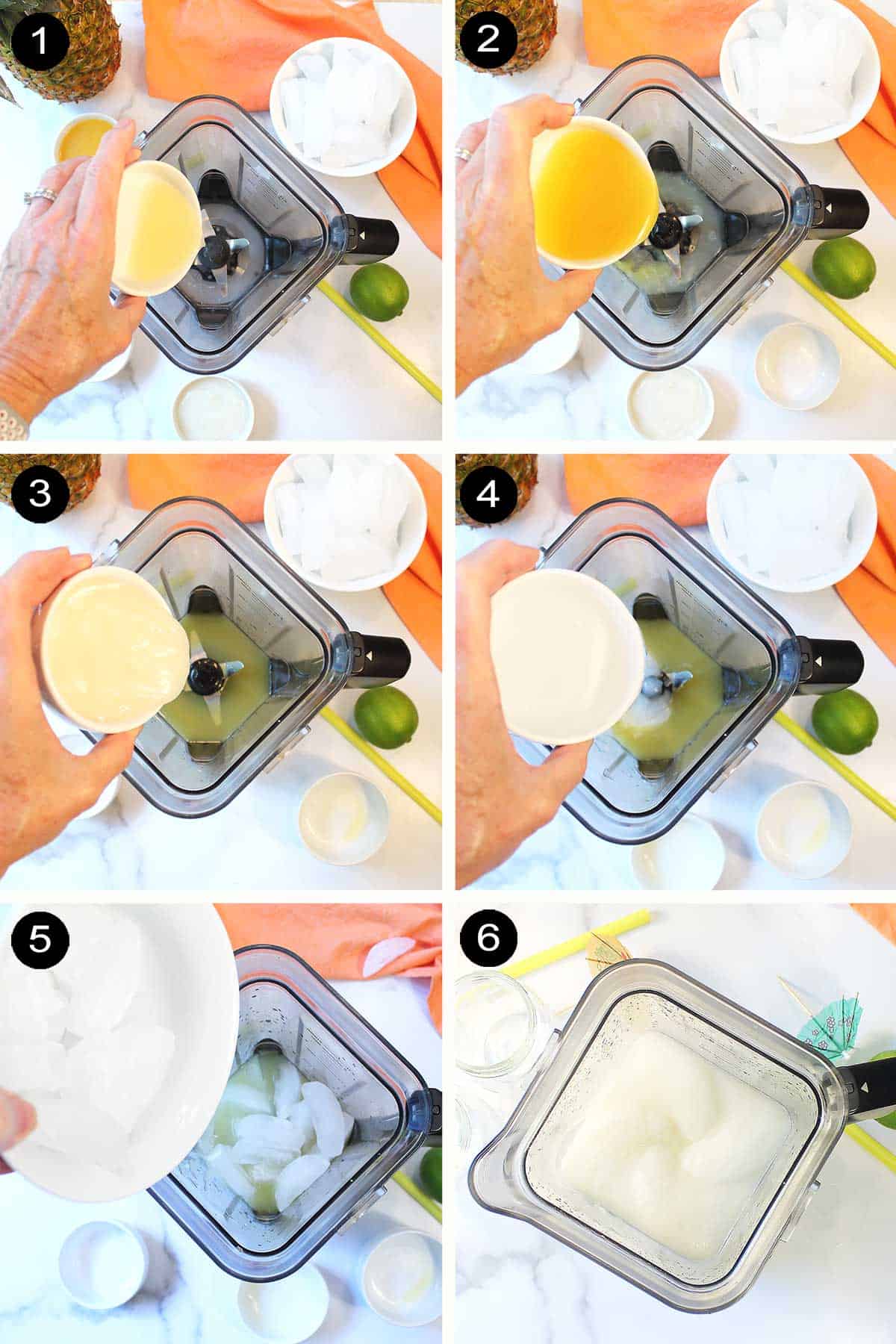 1

2

3

4

5

6