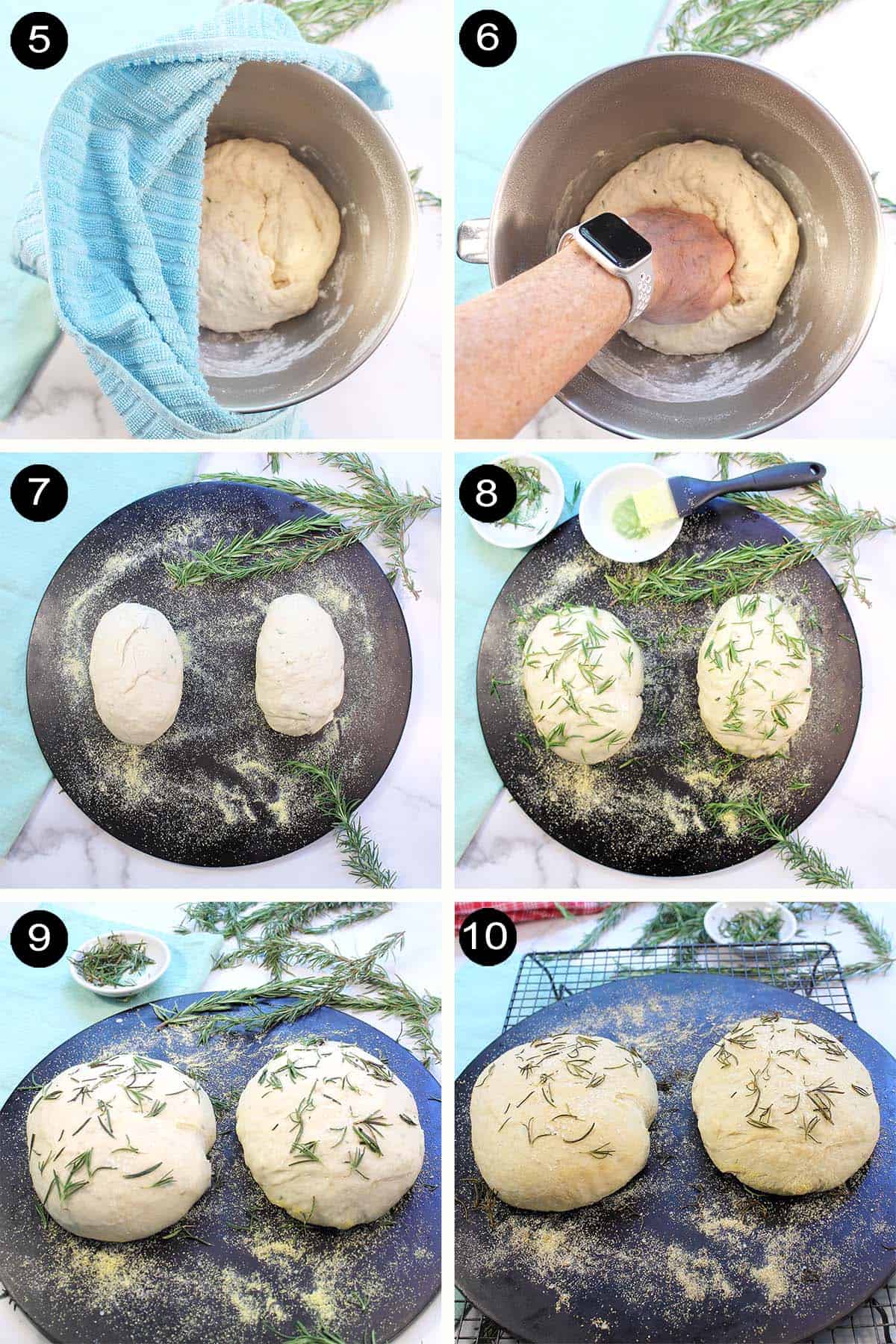 5

6

7

8

9

10