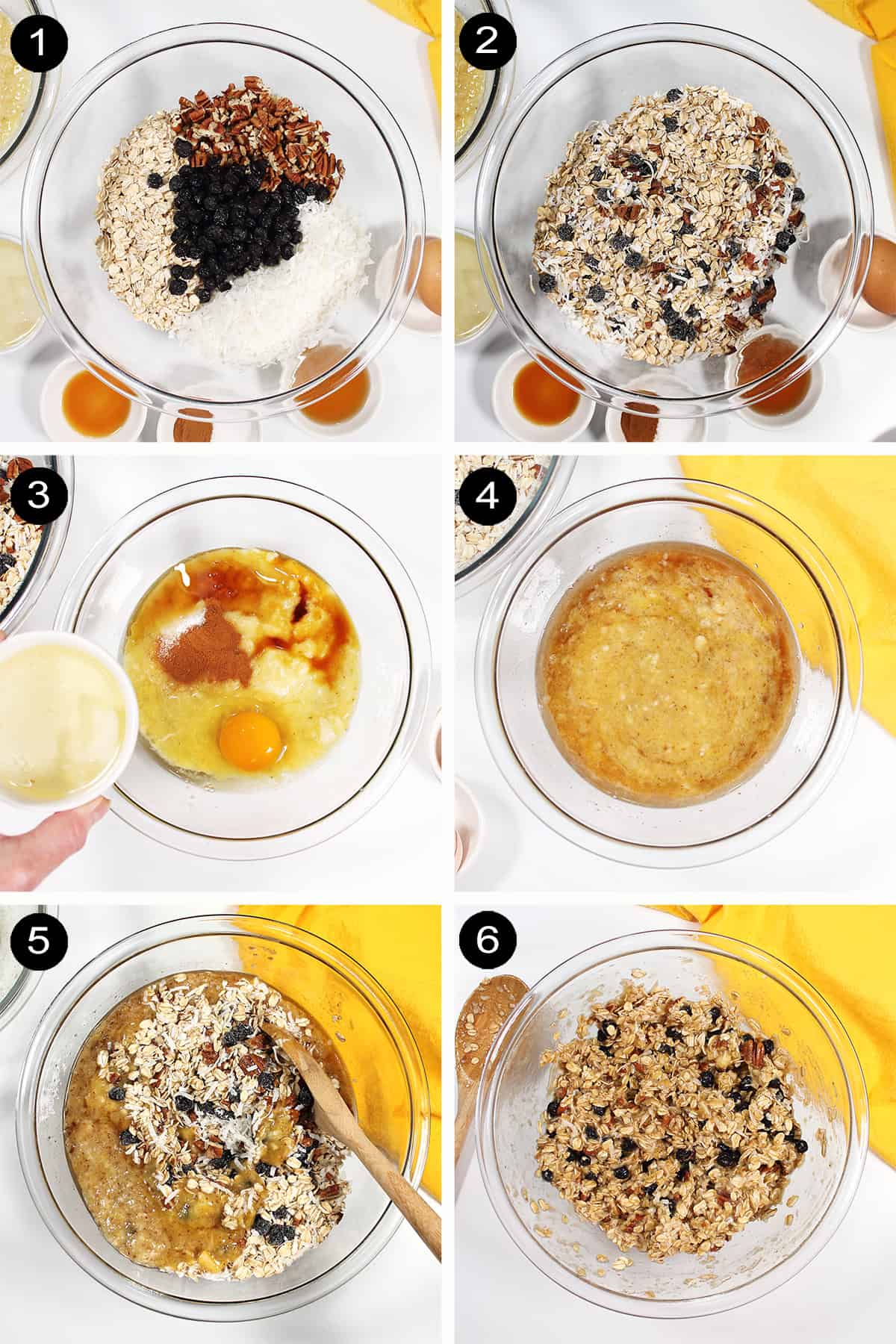 1

2

3

4

5

6