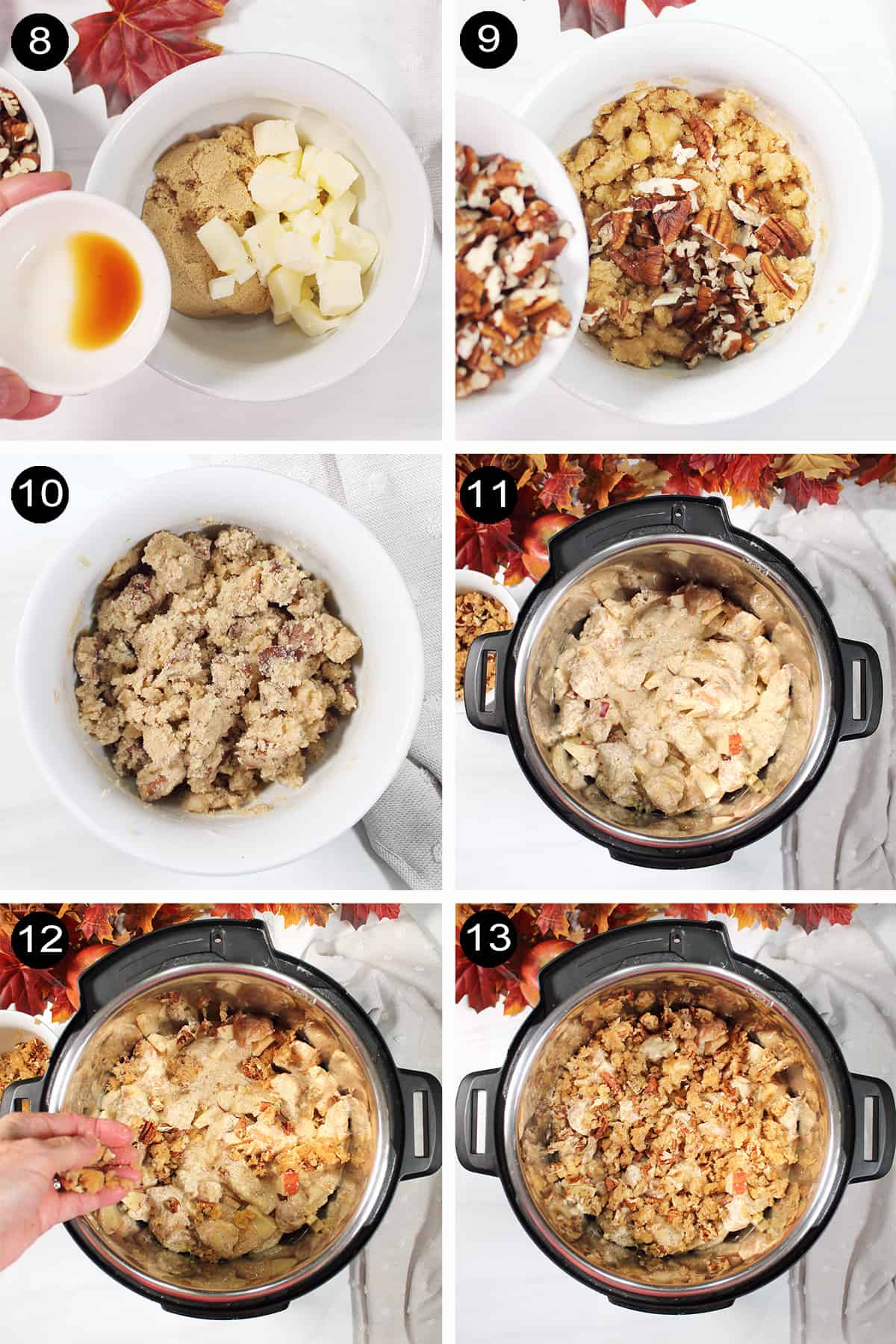 8

9

10

11

12

13