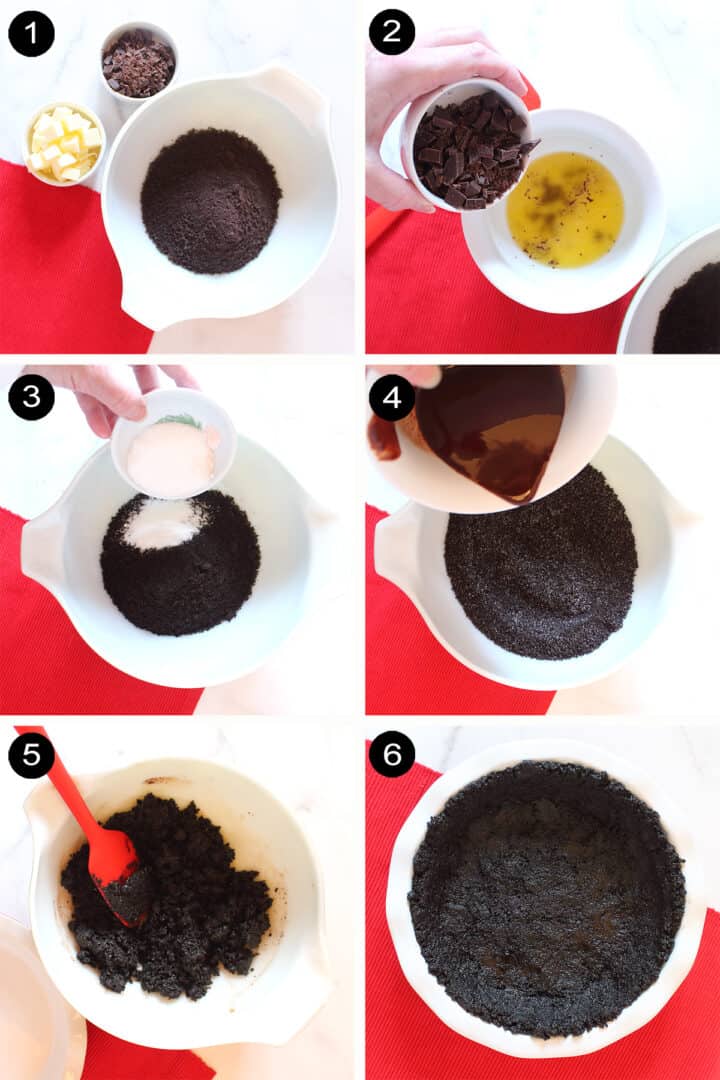 1

2

3

4

5

6