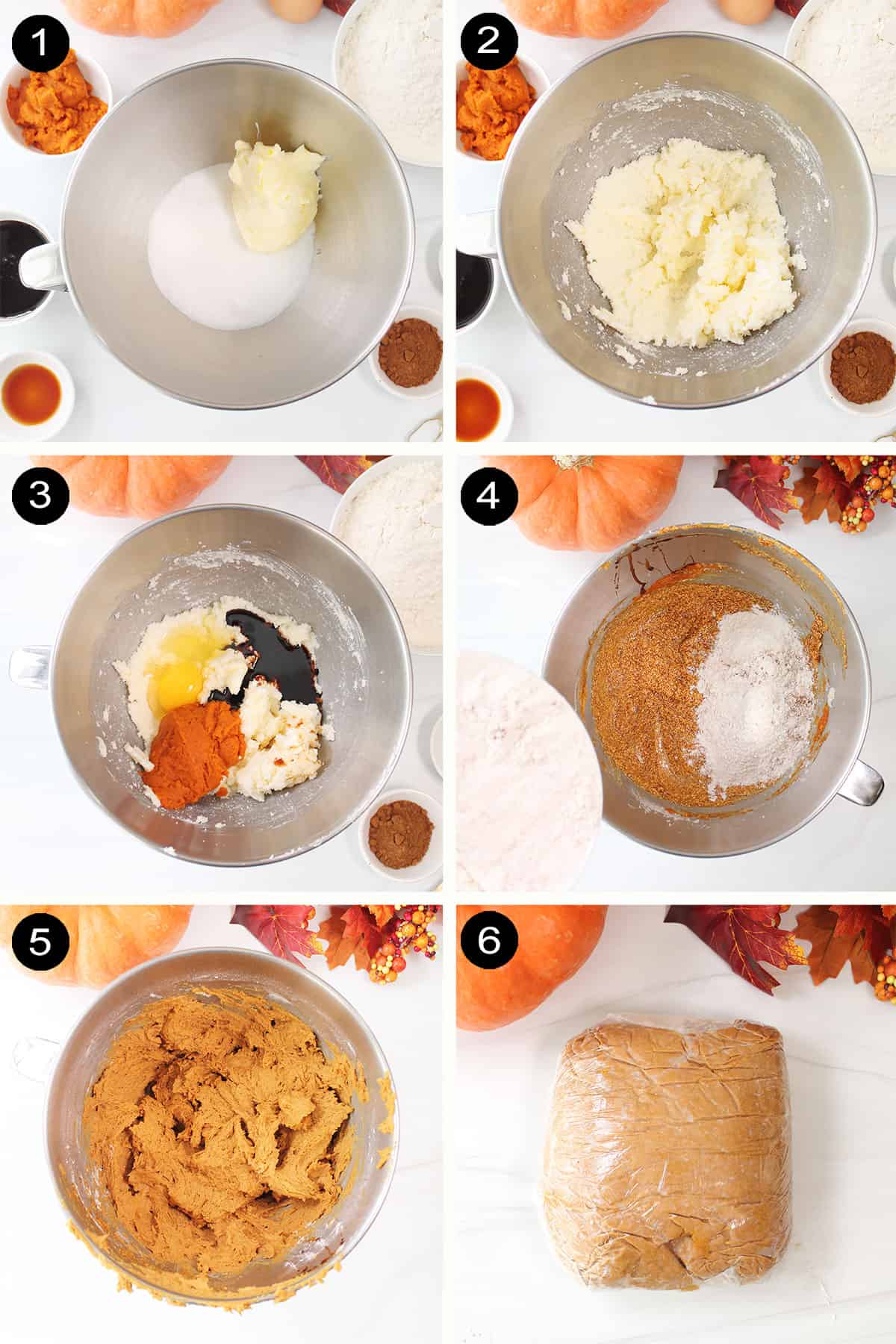 1

2

3

4

5

6