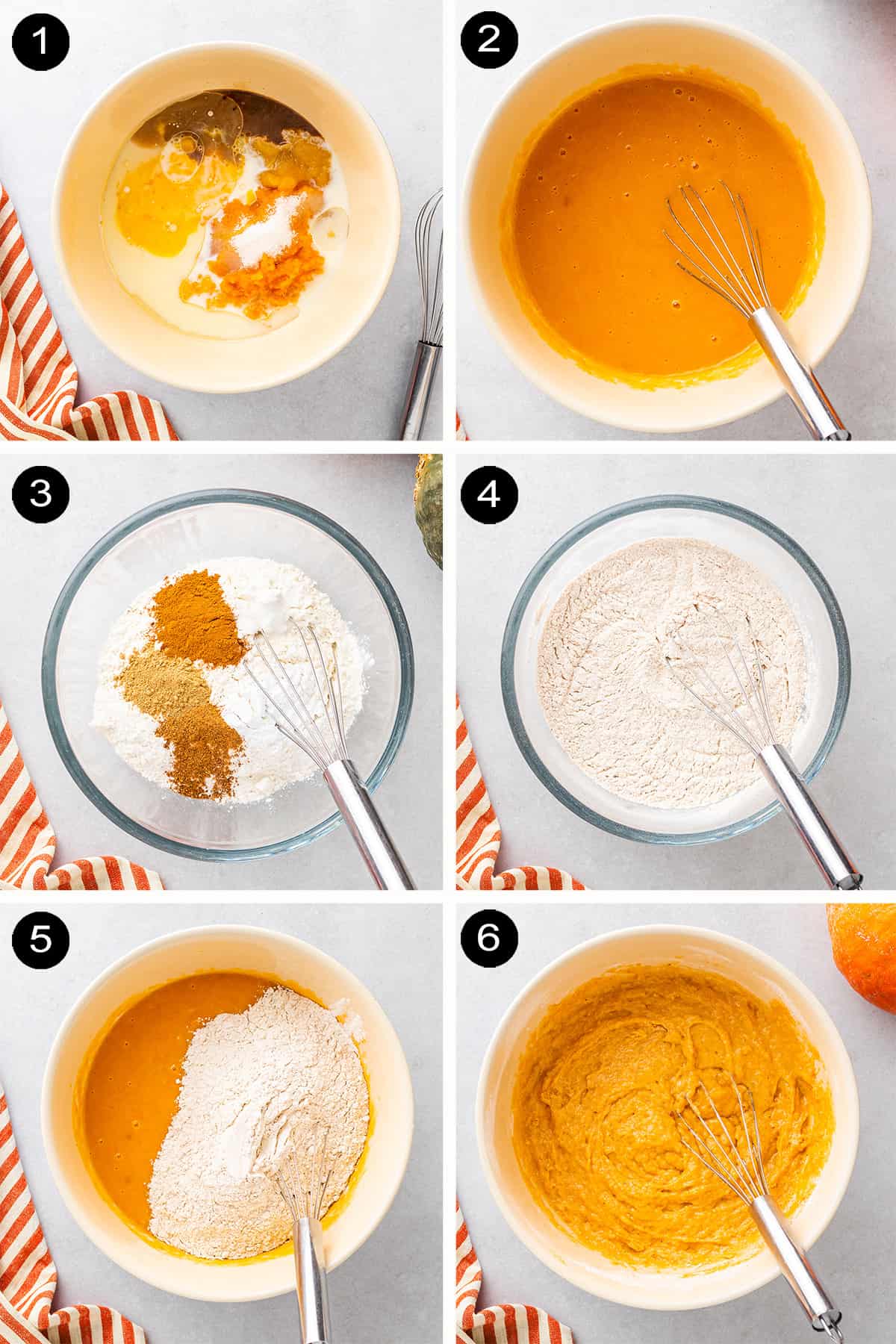 1
2
3
4
5
6