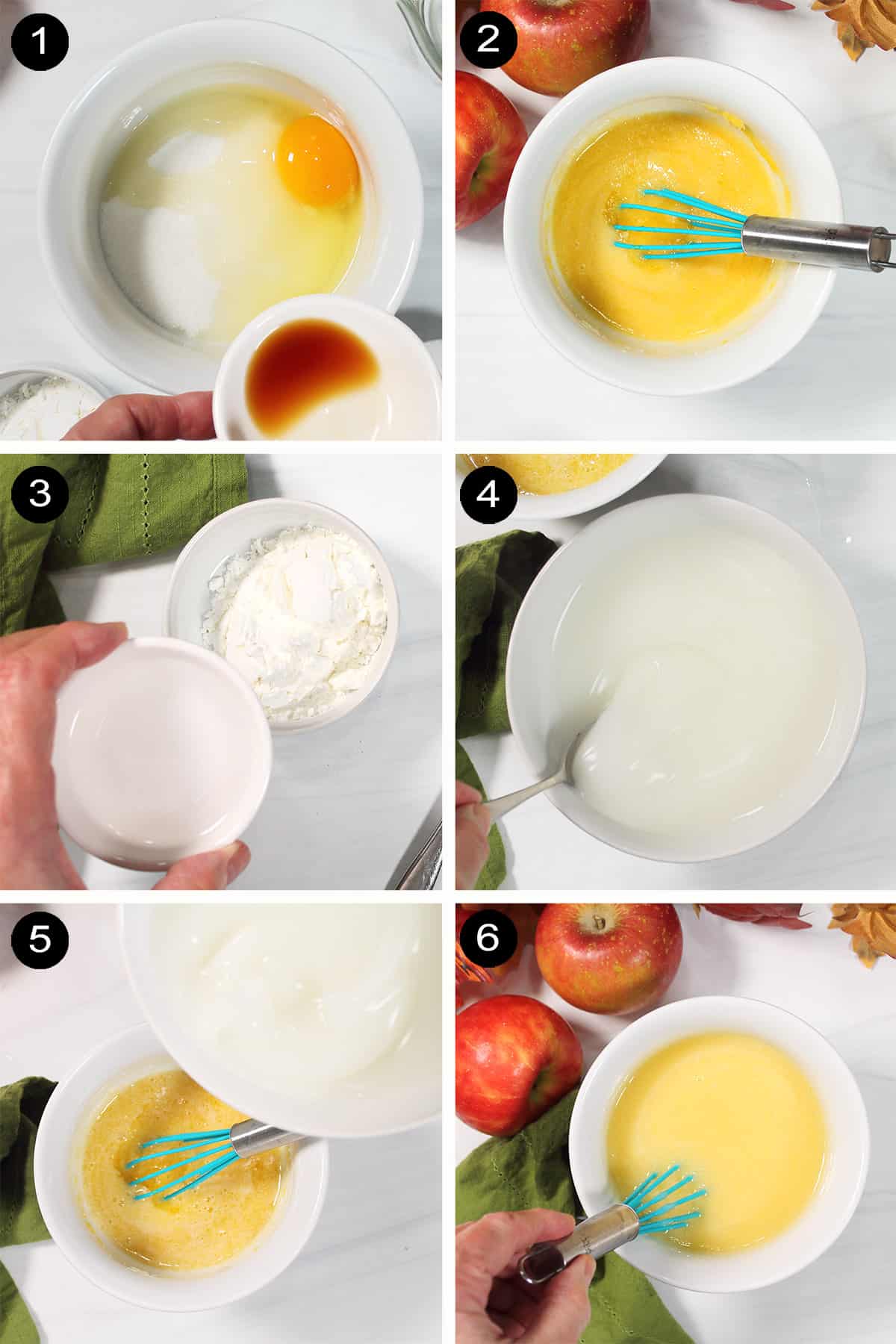 1

2

3

4

5

6