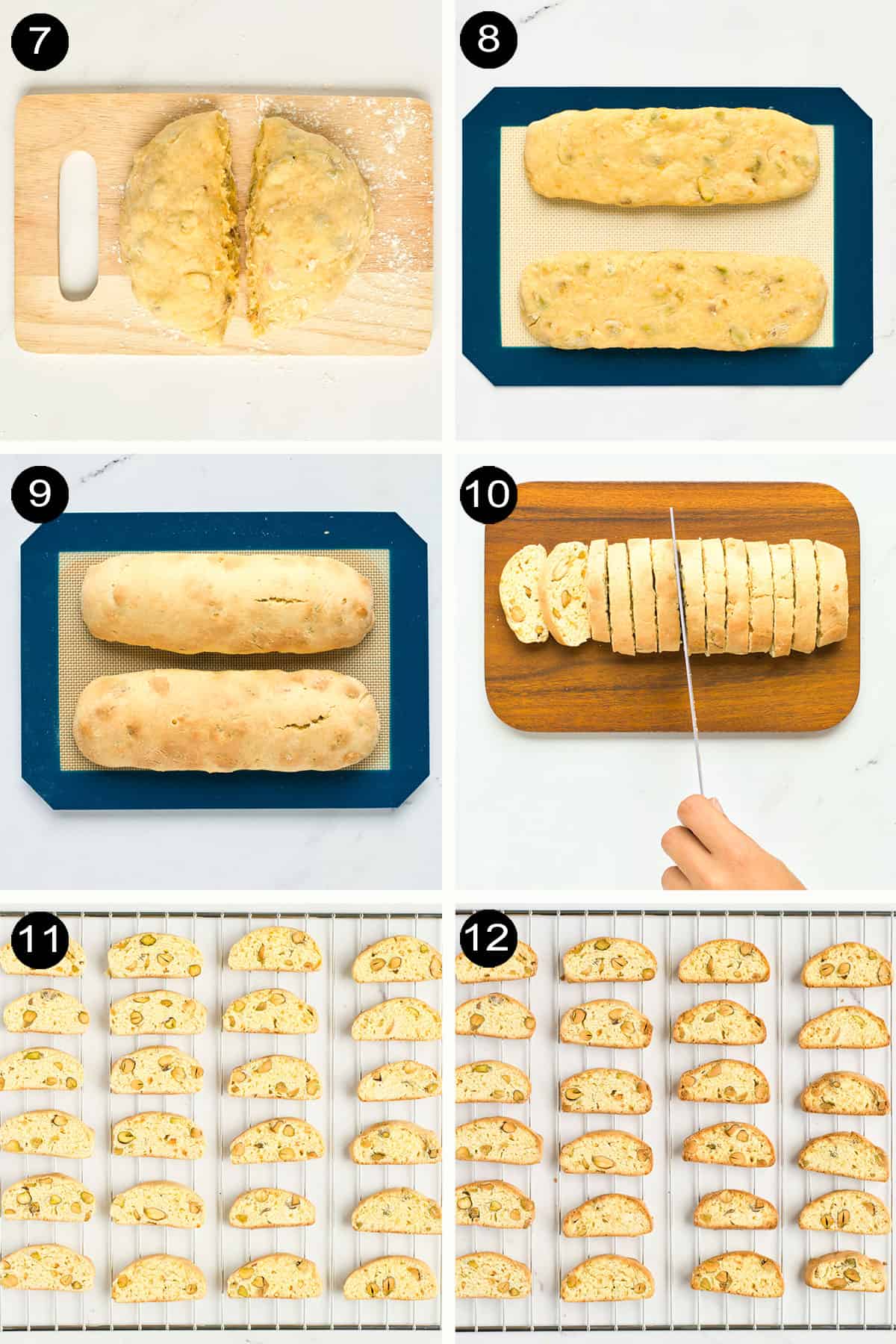 7

8

9

10

11

12