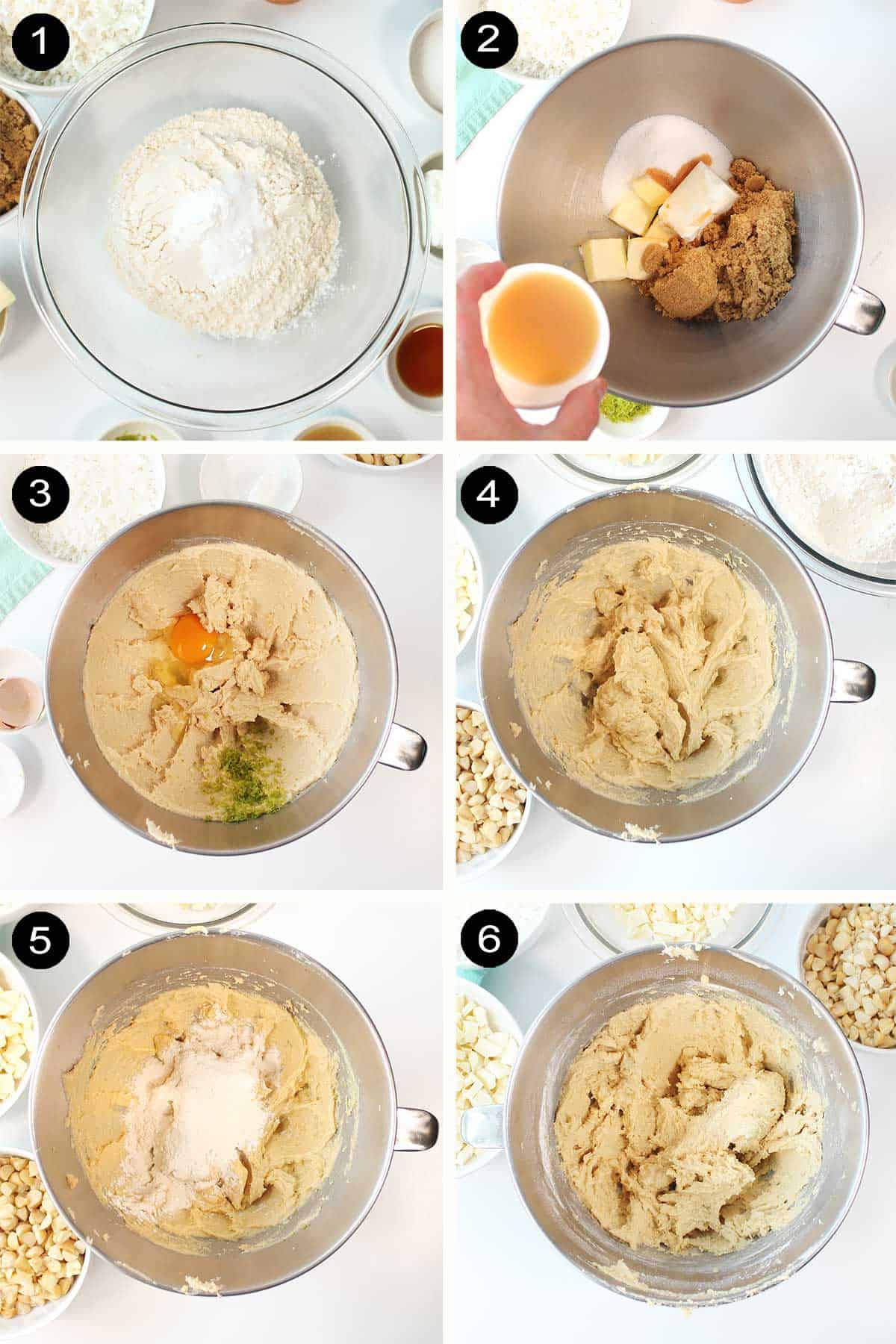 1

2

3

4

5

6