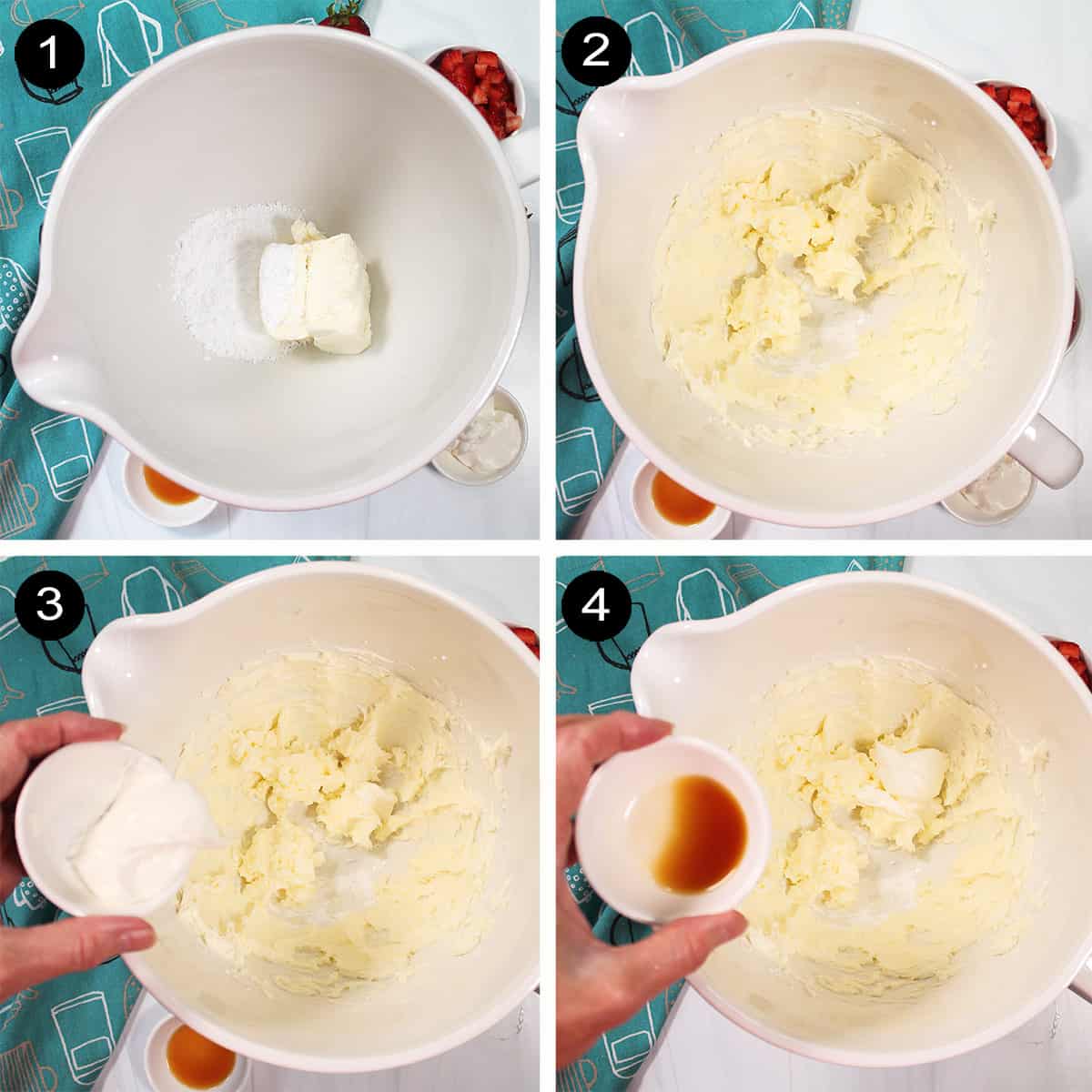 1

2

3

4