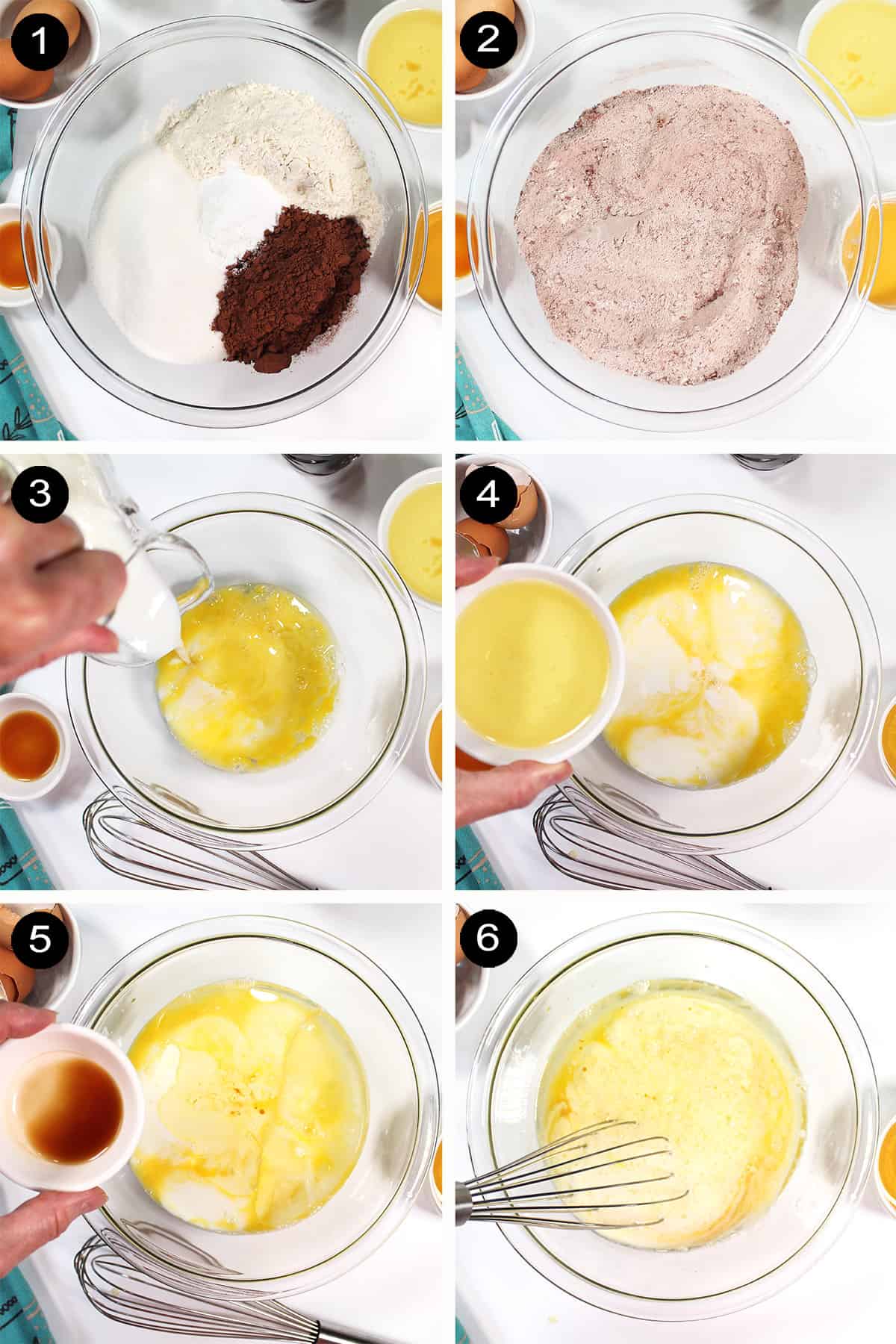 1
2
3
4
5
6