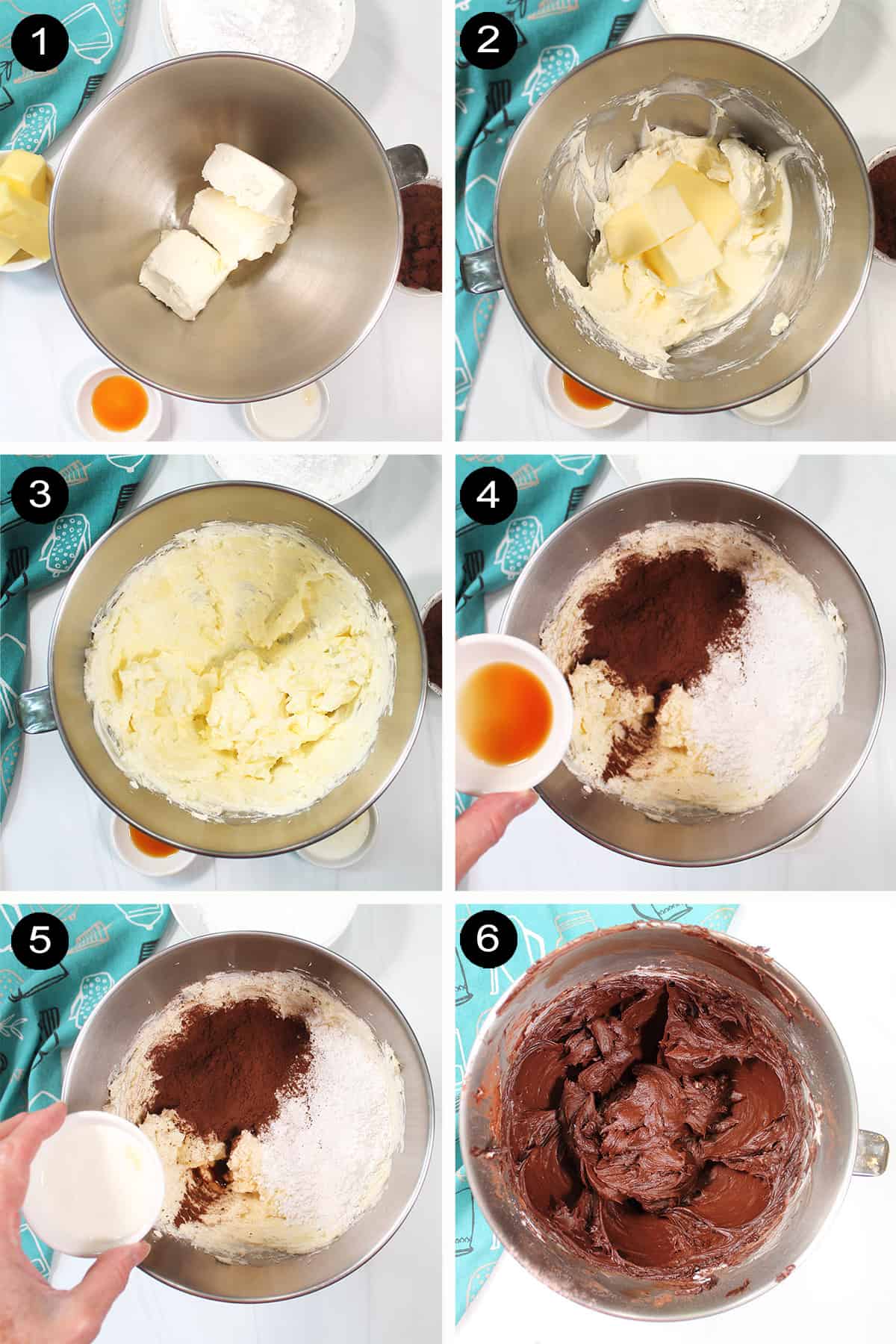 1

2

3

4

5

6