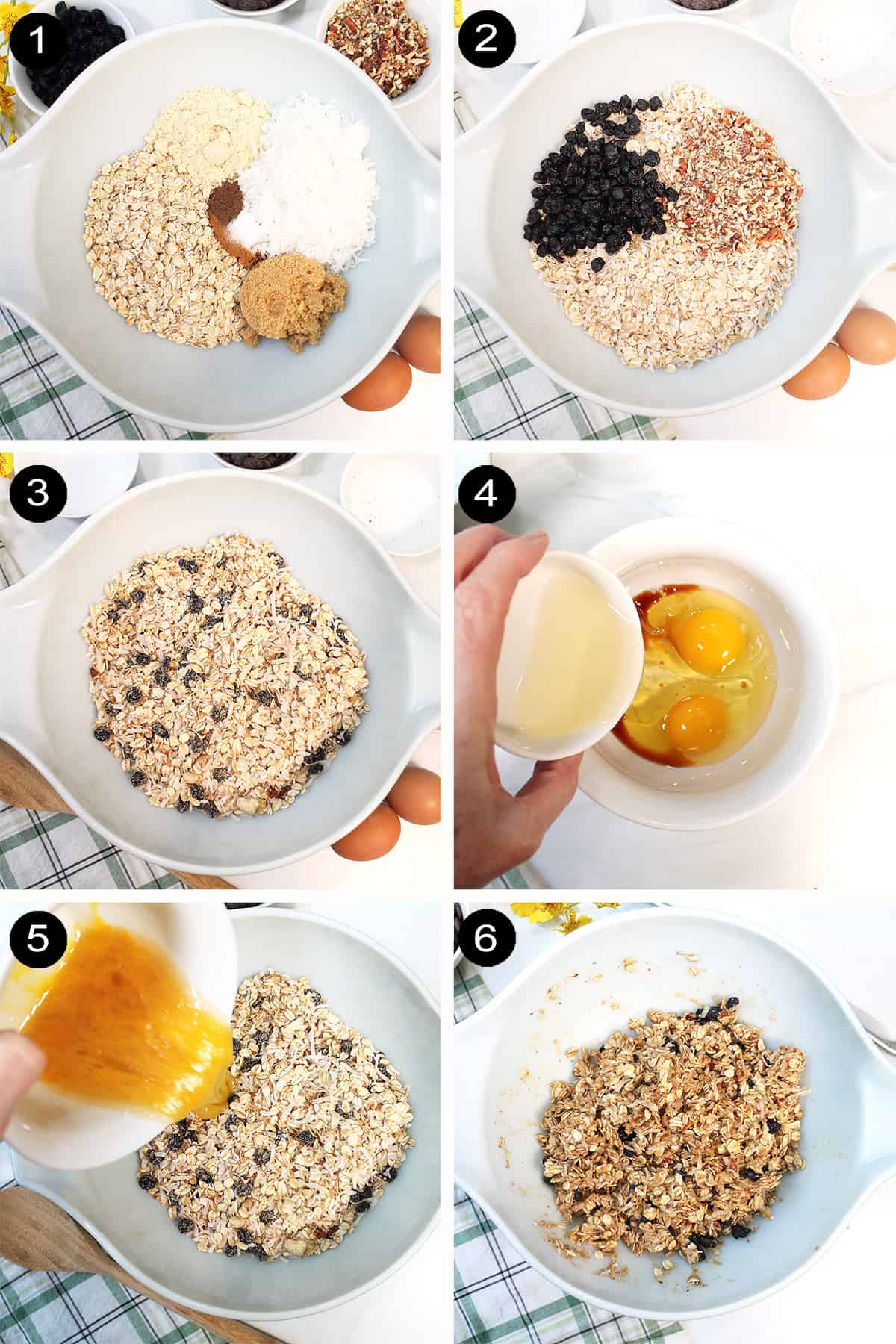 1

2

3

4

5

6