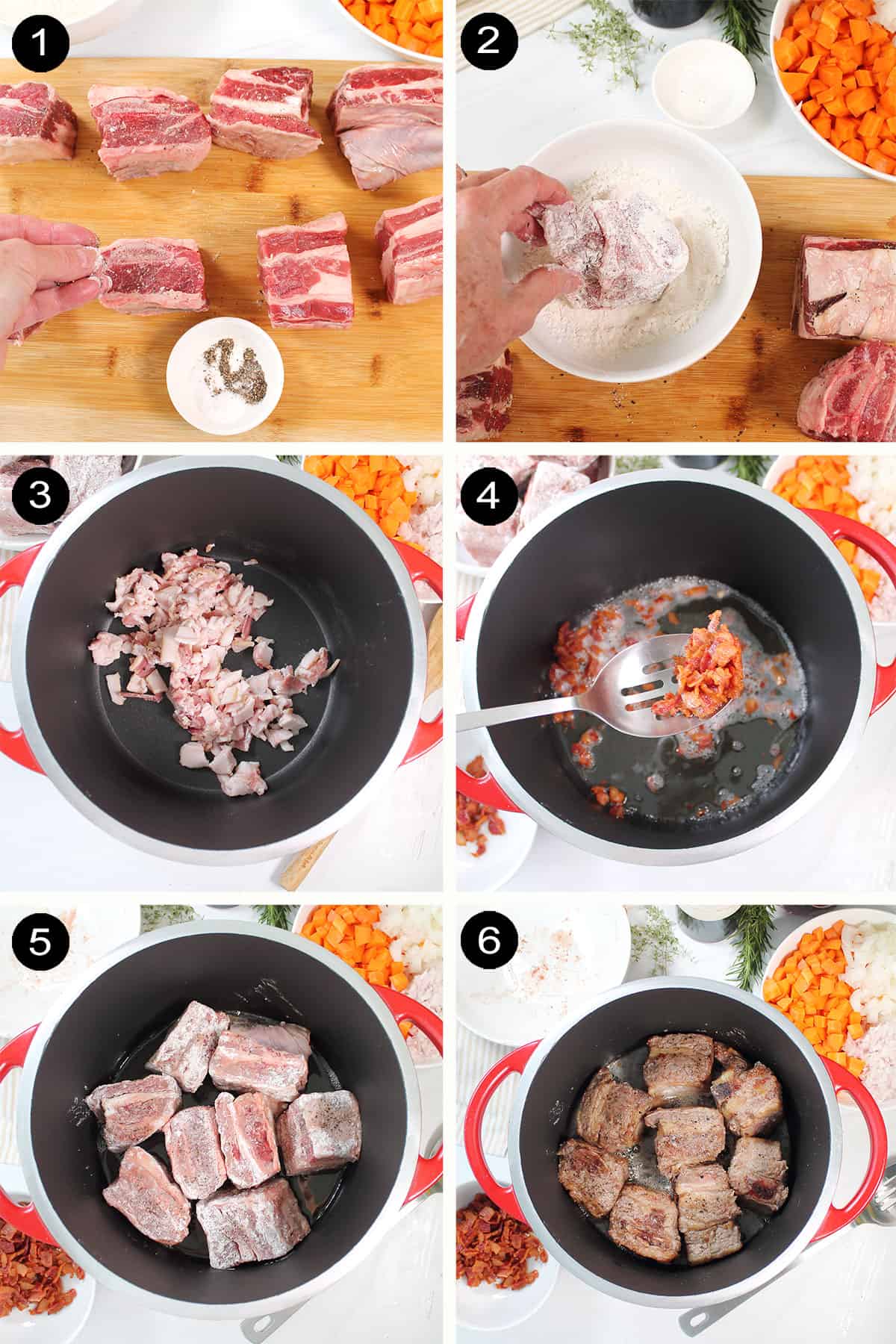 1

2

3

4

5

6