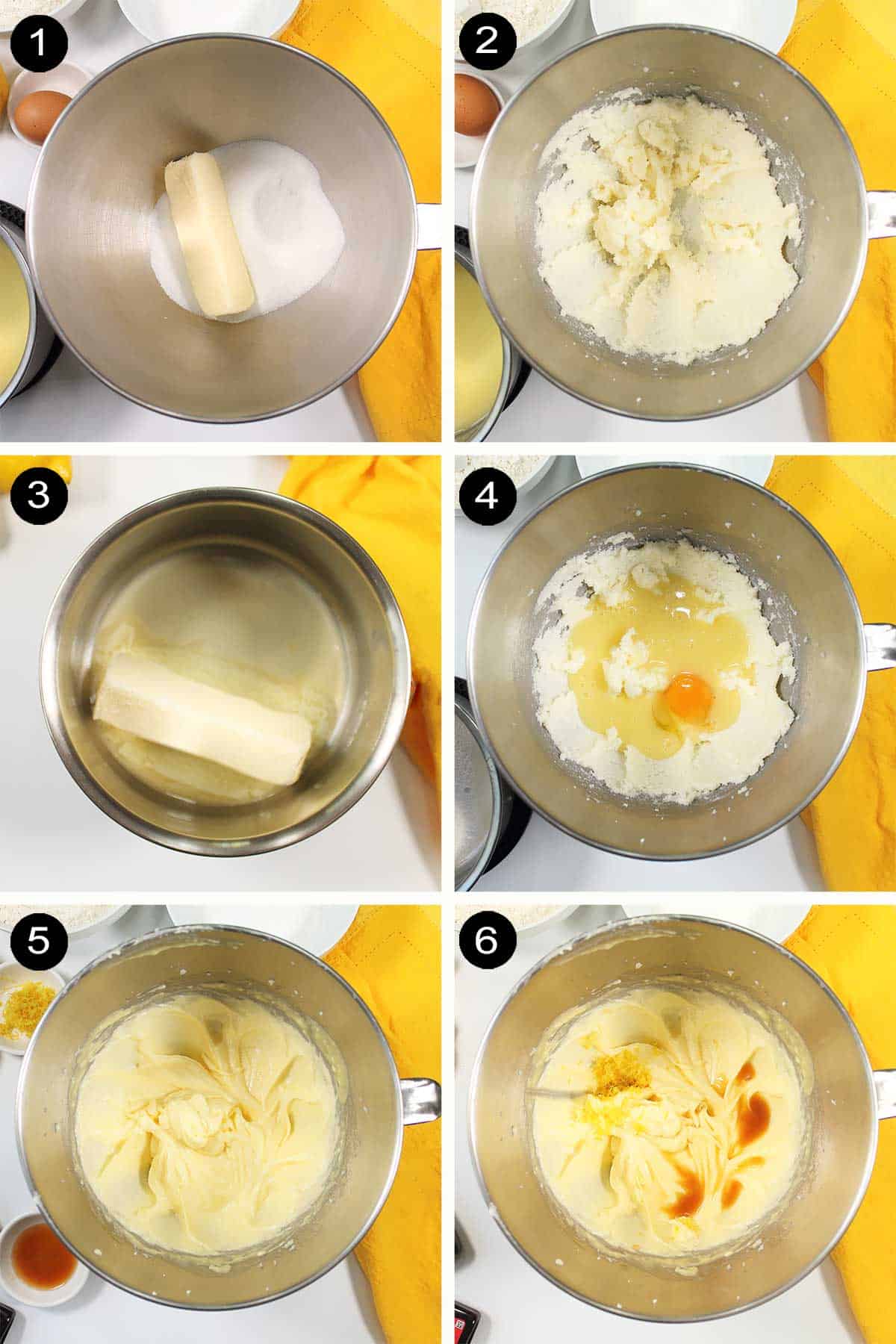 1
2
3
4
5
6