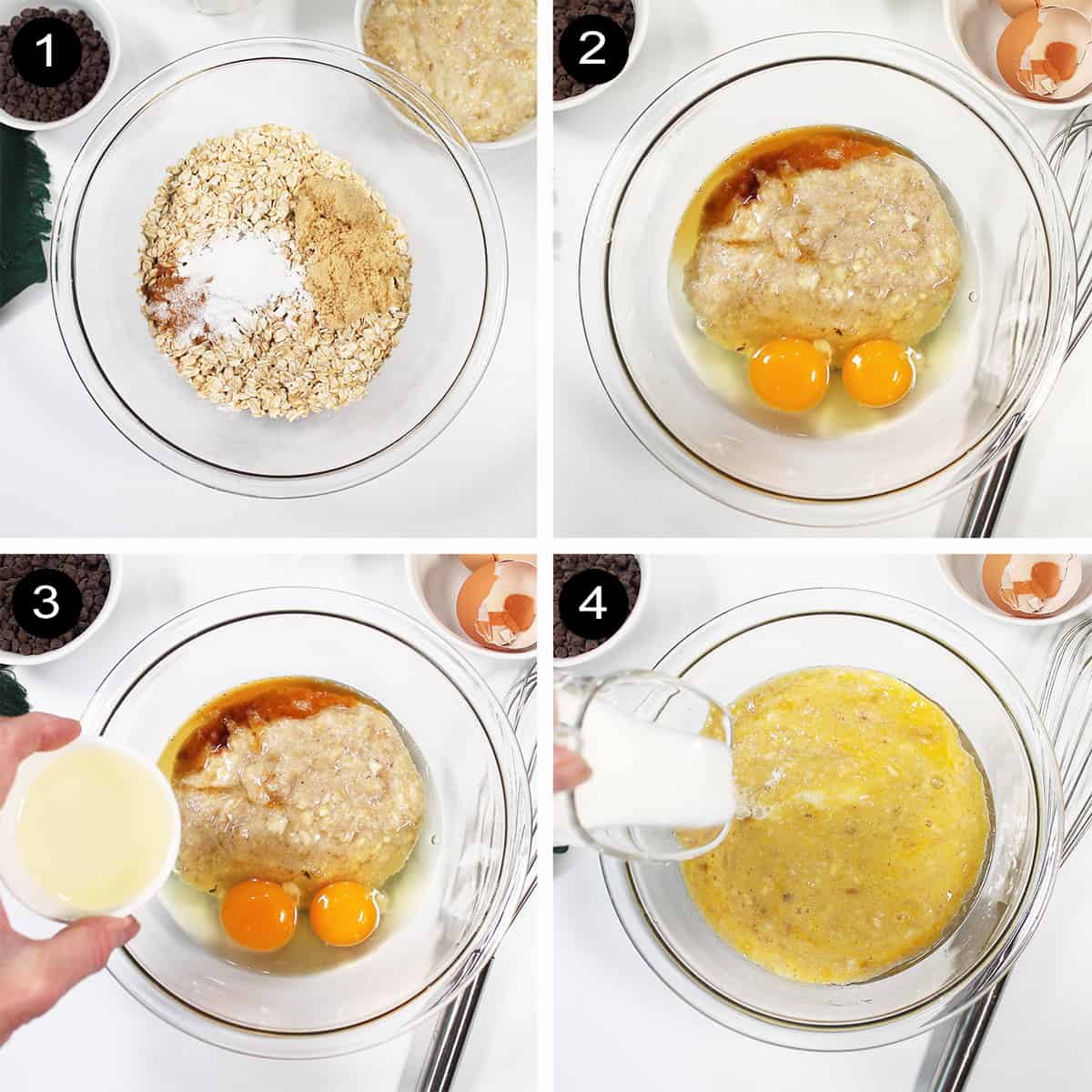 1
2
3
4