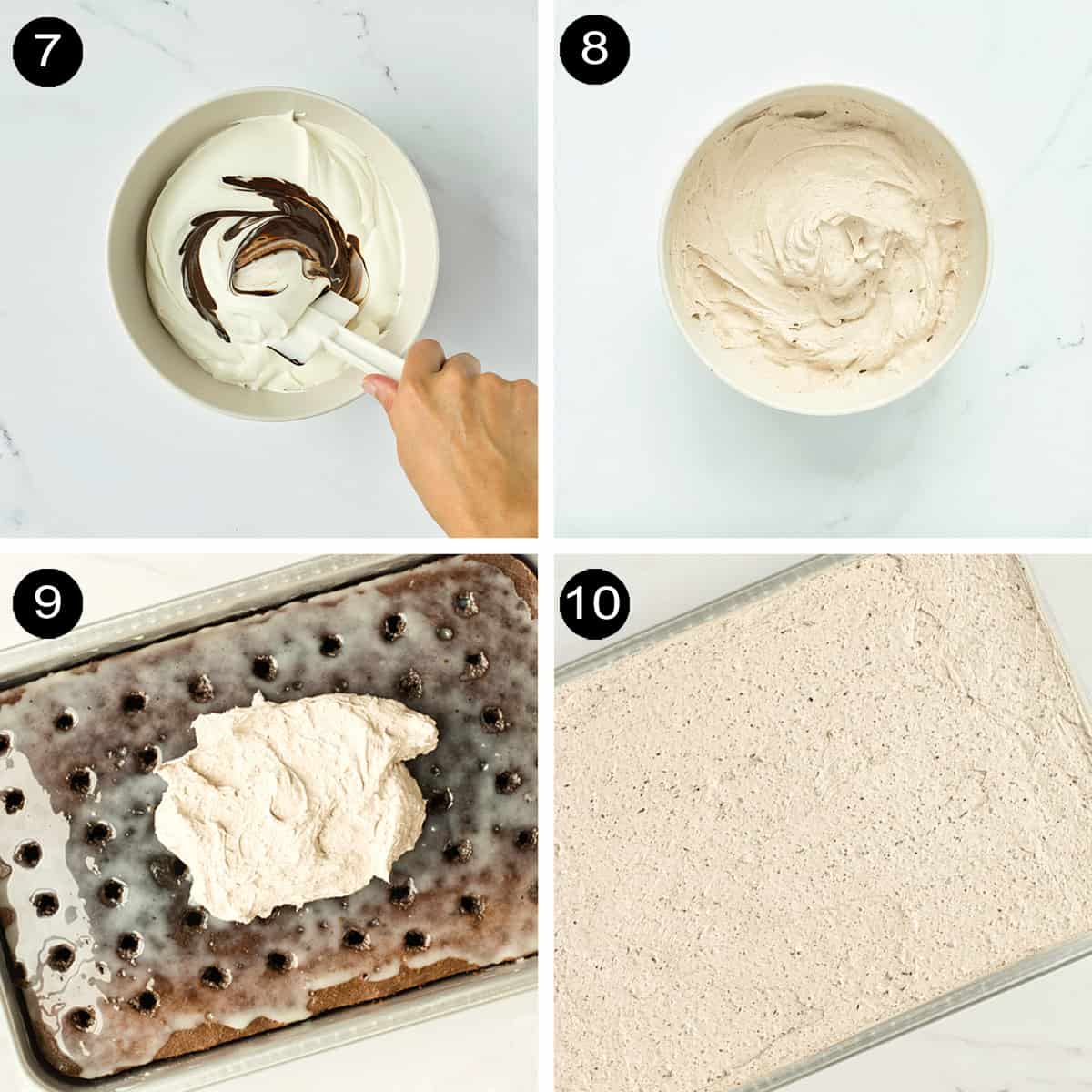 7

8

9

10