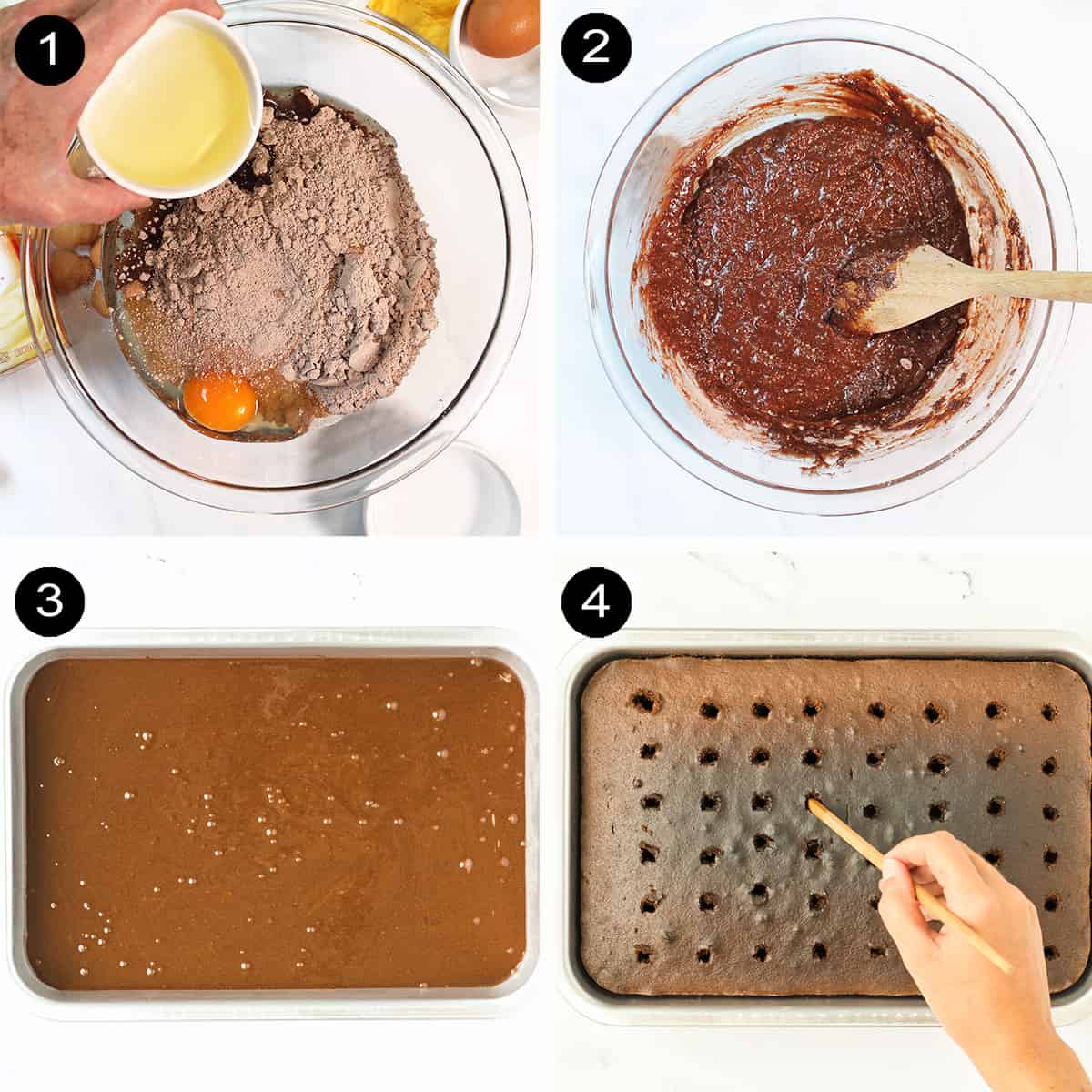 1
2
3
4