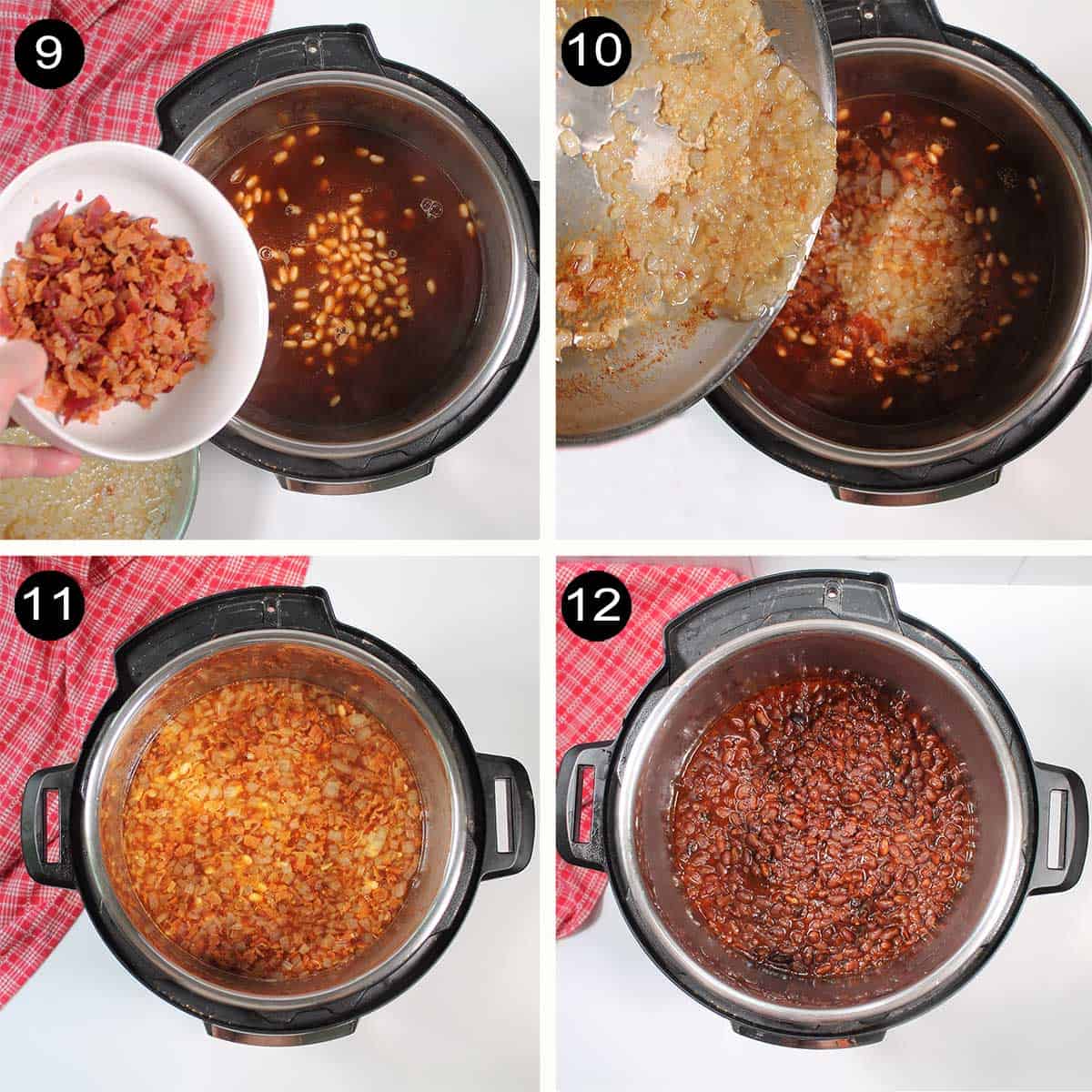 9

10

11

12