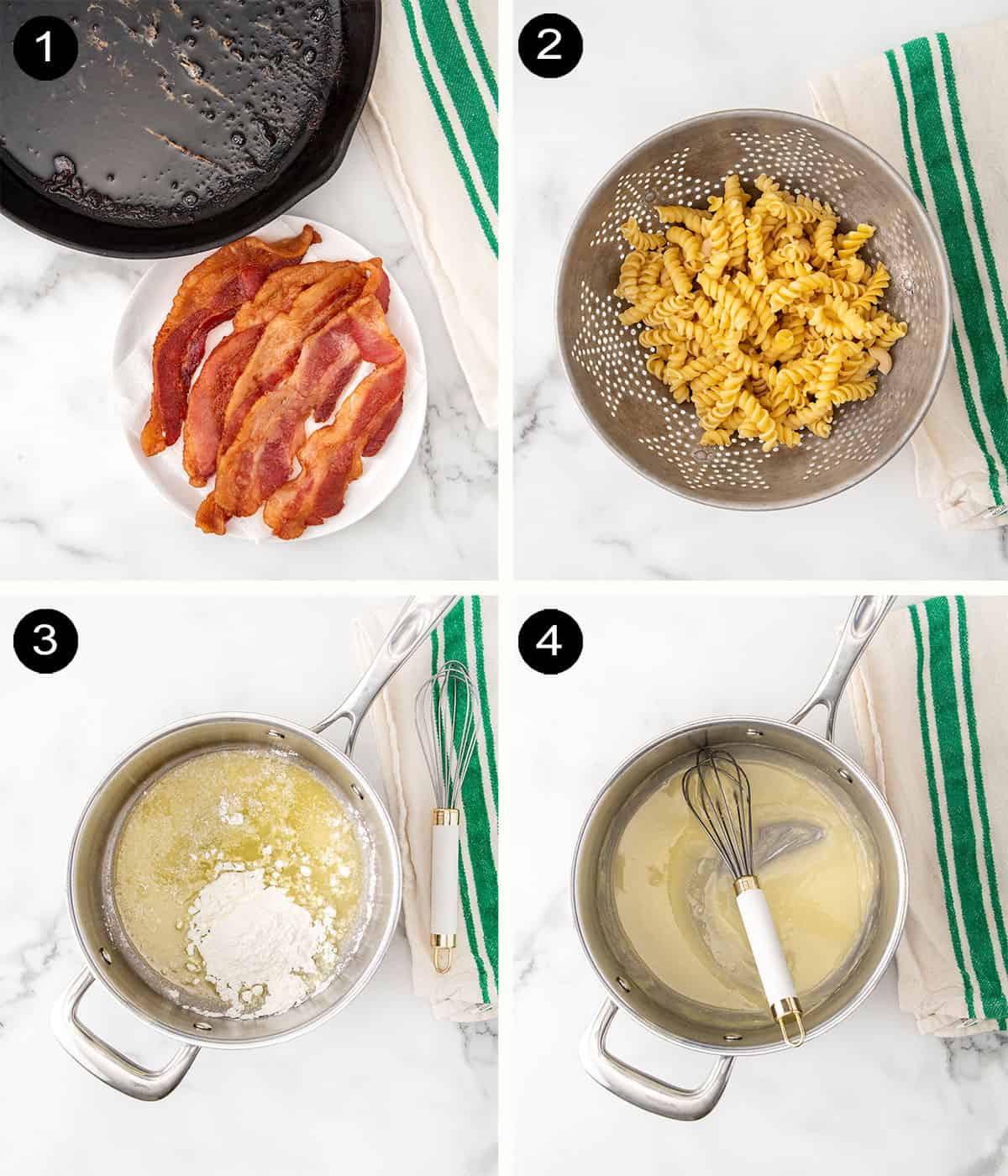 1
2
3
4