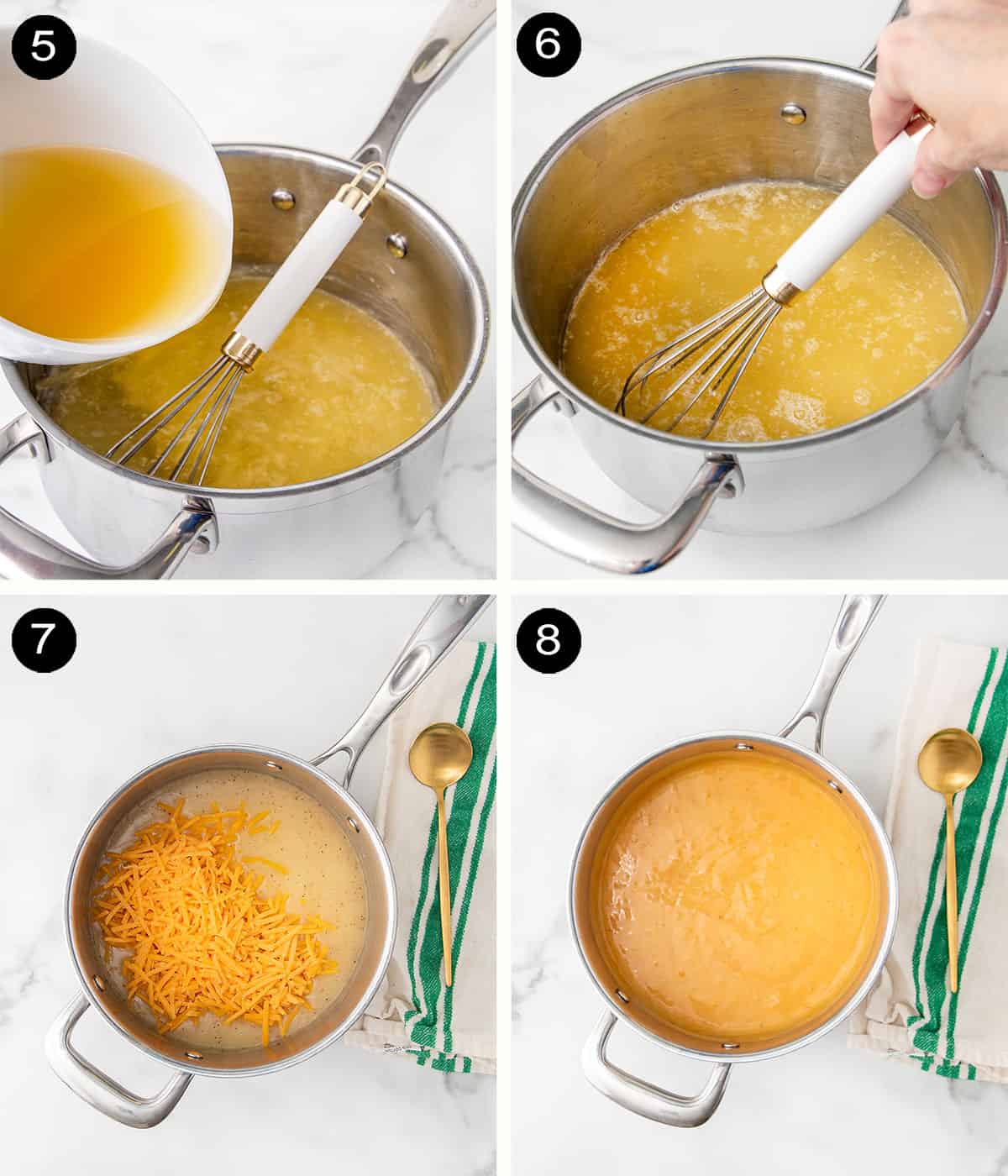 5

6

7

8