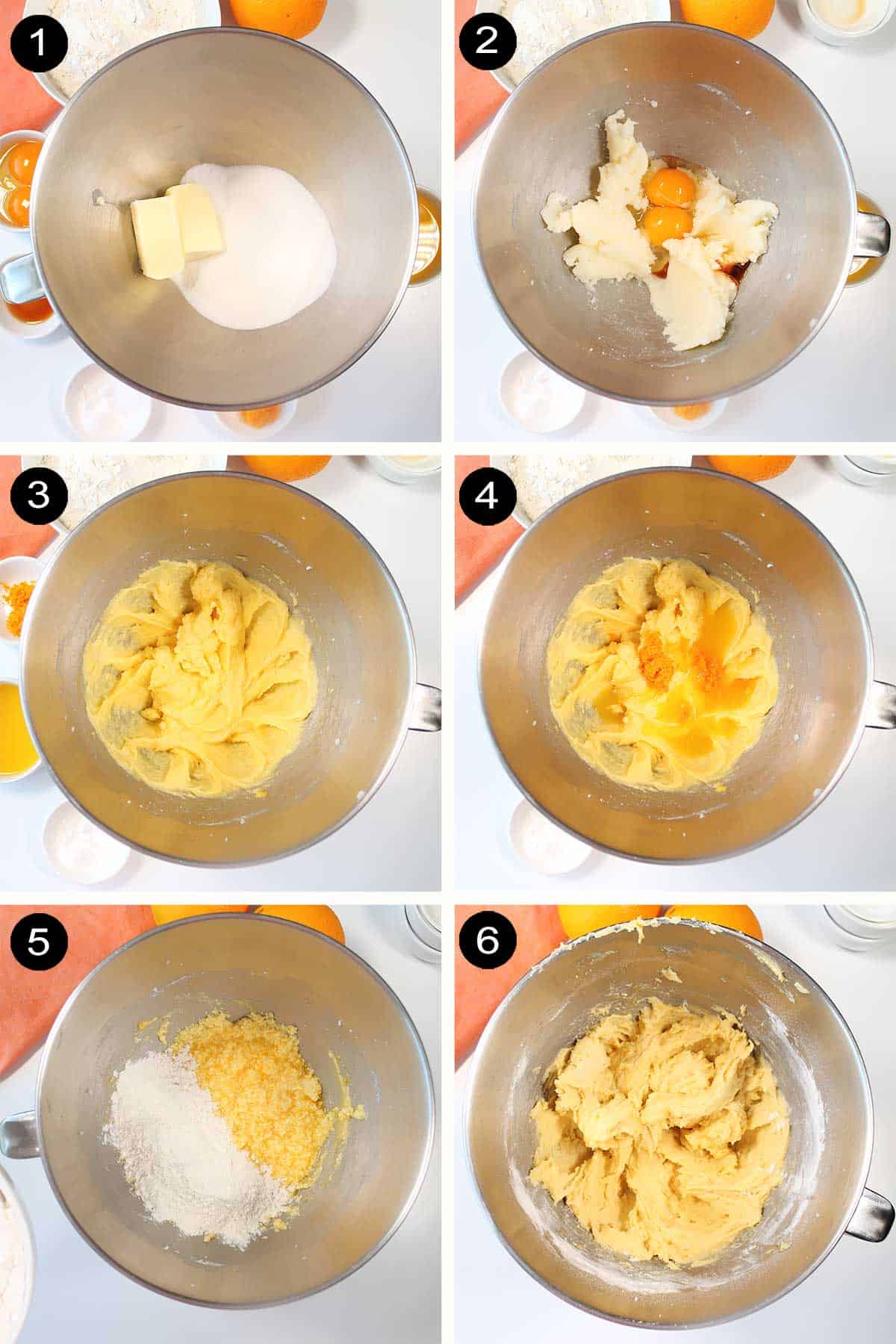 1

2

3

4

5

6