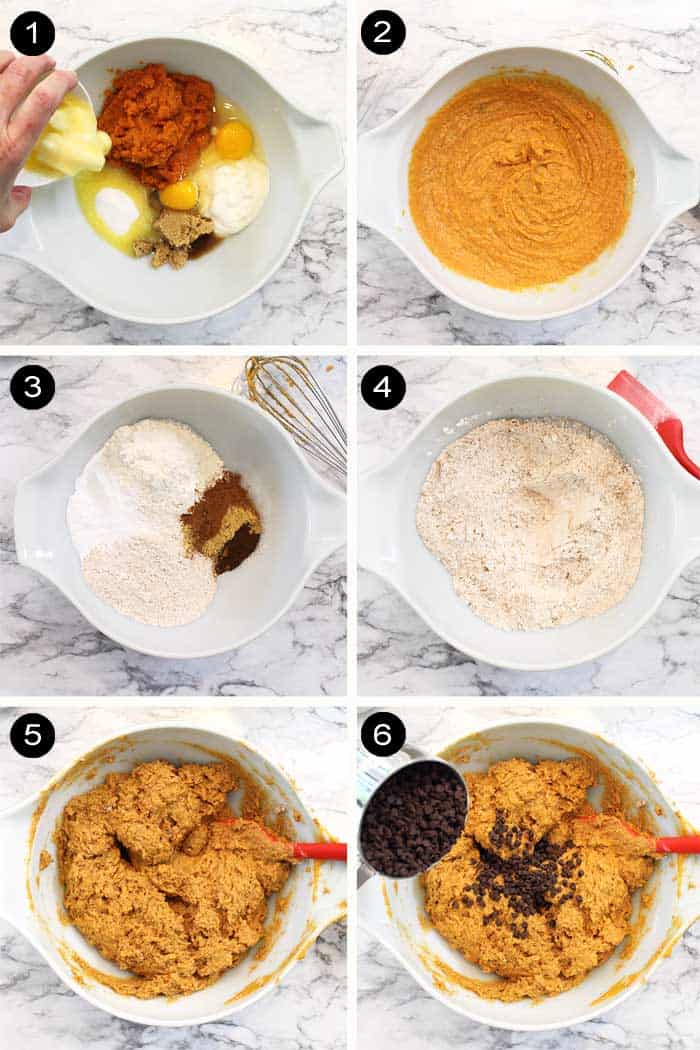 1

2

3

4

5

6