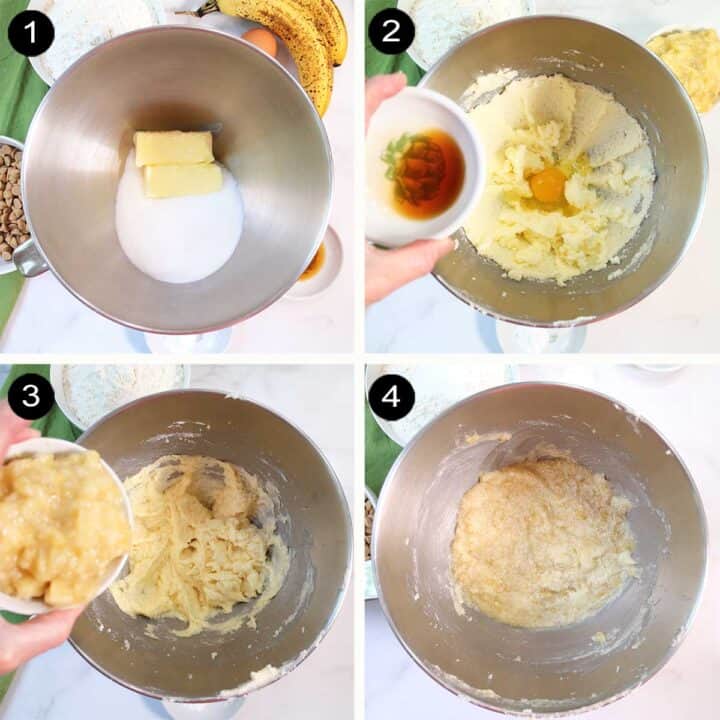 1
2
3
4