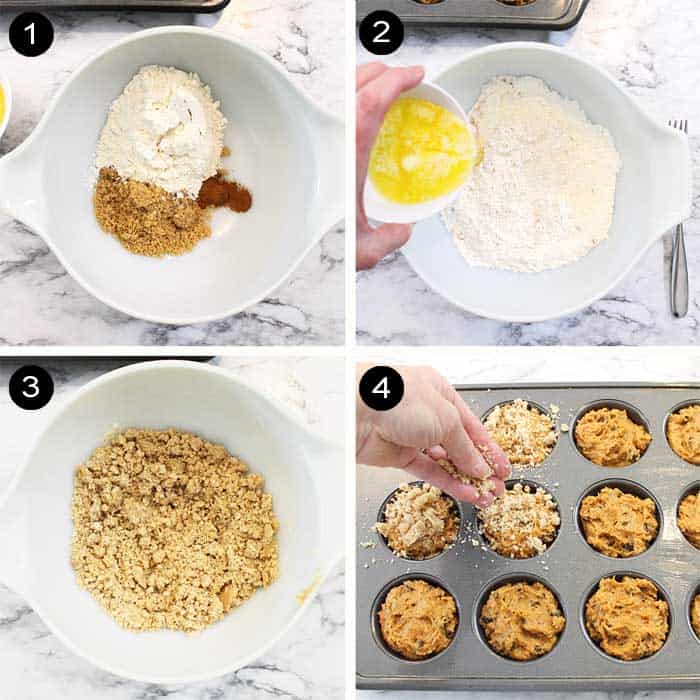 1

2

3

4